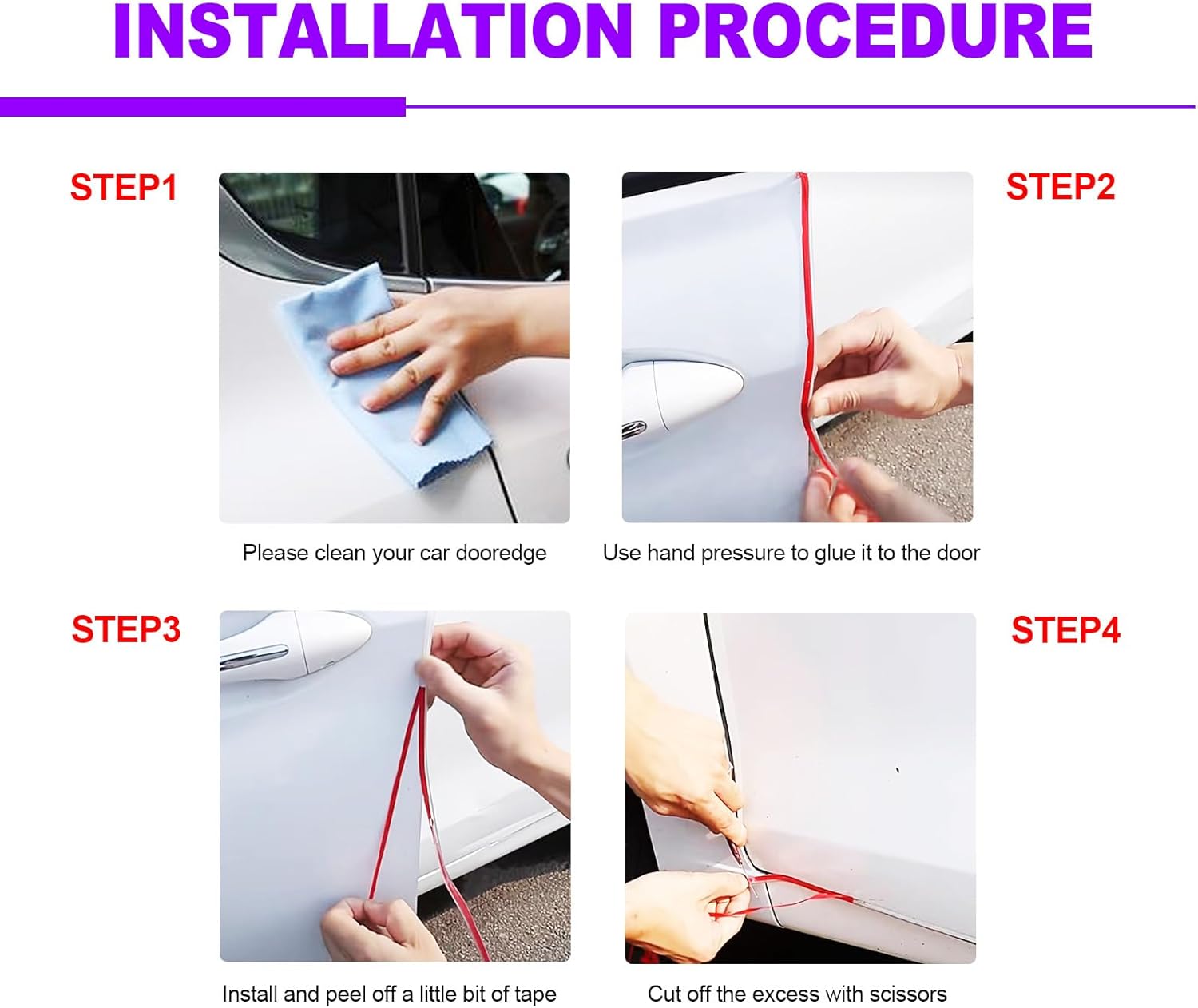 INSTALLATION PROCEDURE

STEP1

Please clean your car dooredge

STEP2

Use hand pressure to glue it to the door

STEP3

Install and peel off a little bit of tape

STEP4

Cut off the excess with scissors