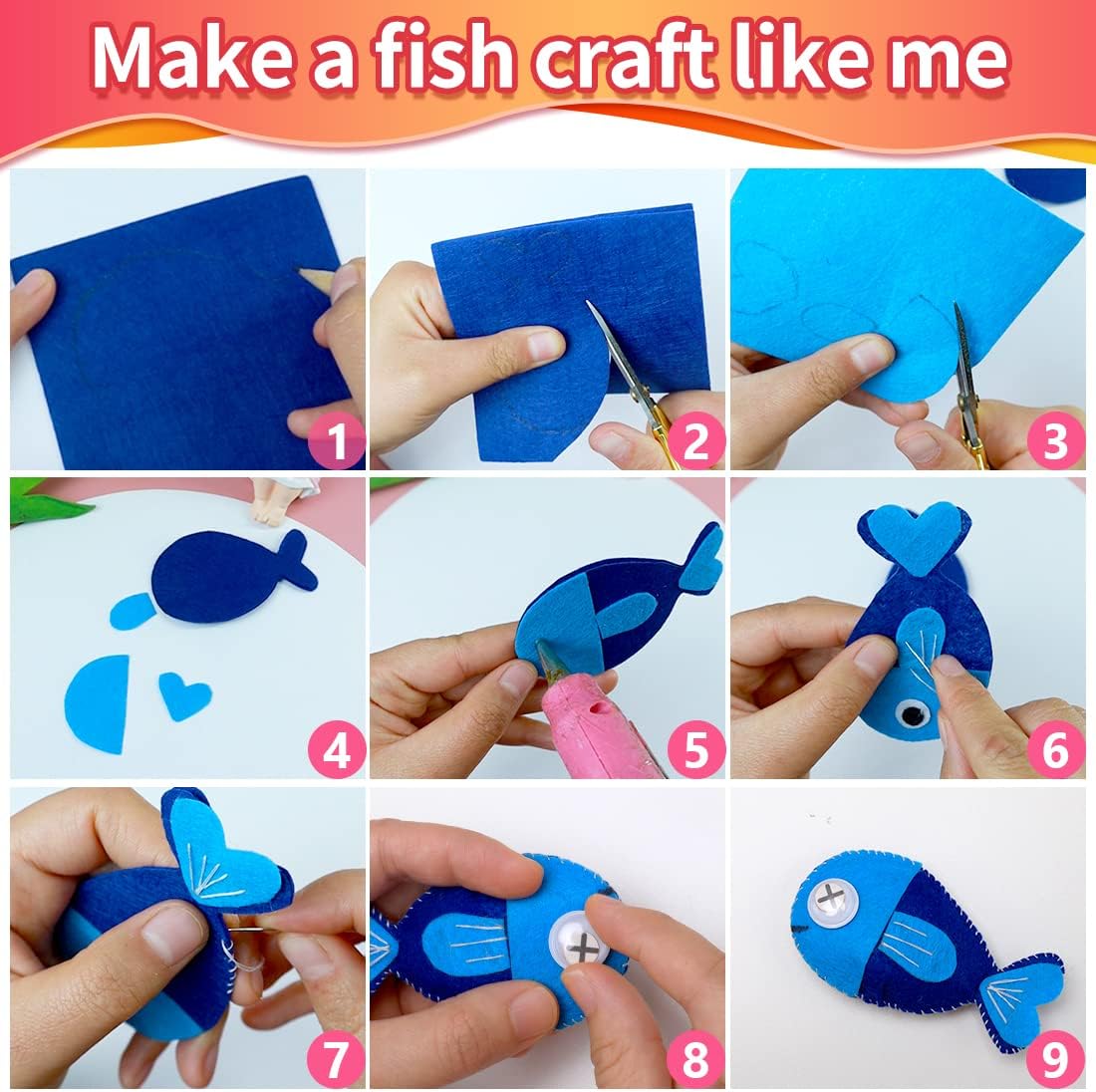 Make a fish craft like me

1

2

3

4

5

6

7

8

9