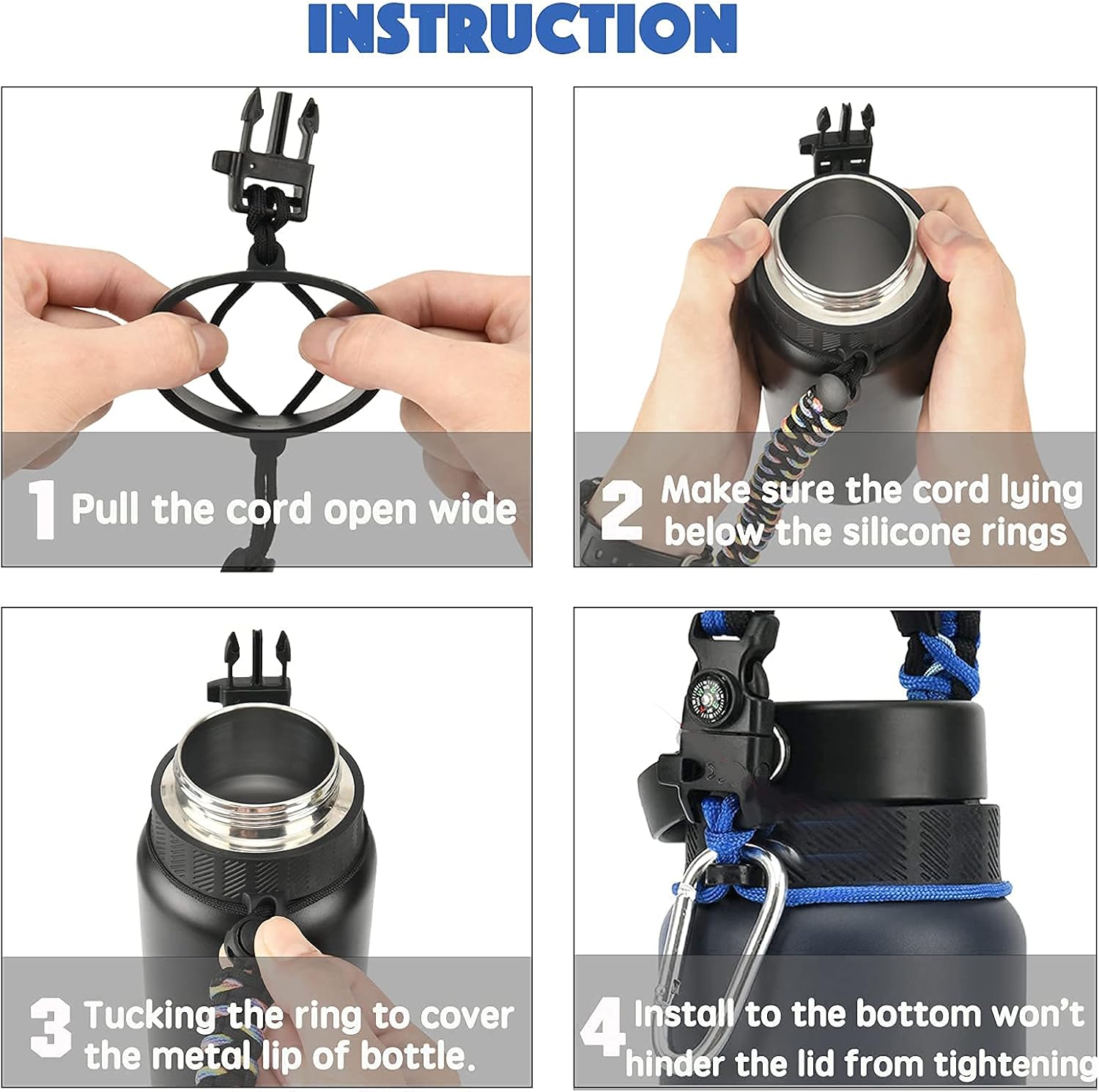 INSTRUCTION

1 Pull the cord open wide

2 Make sure the cord lying below the silicone rings

3 Tucking the ring to cover the metal lip of bottle.

4 Install to the bottom won't hinder the lid from tightening