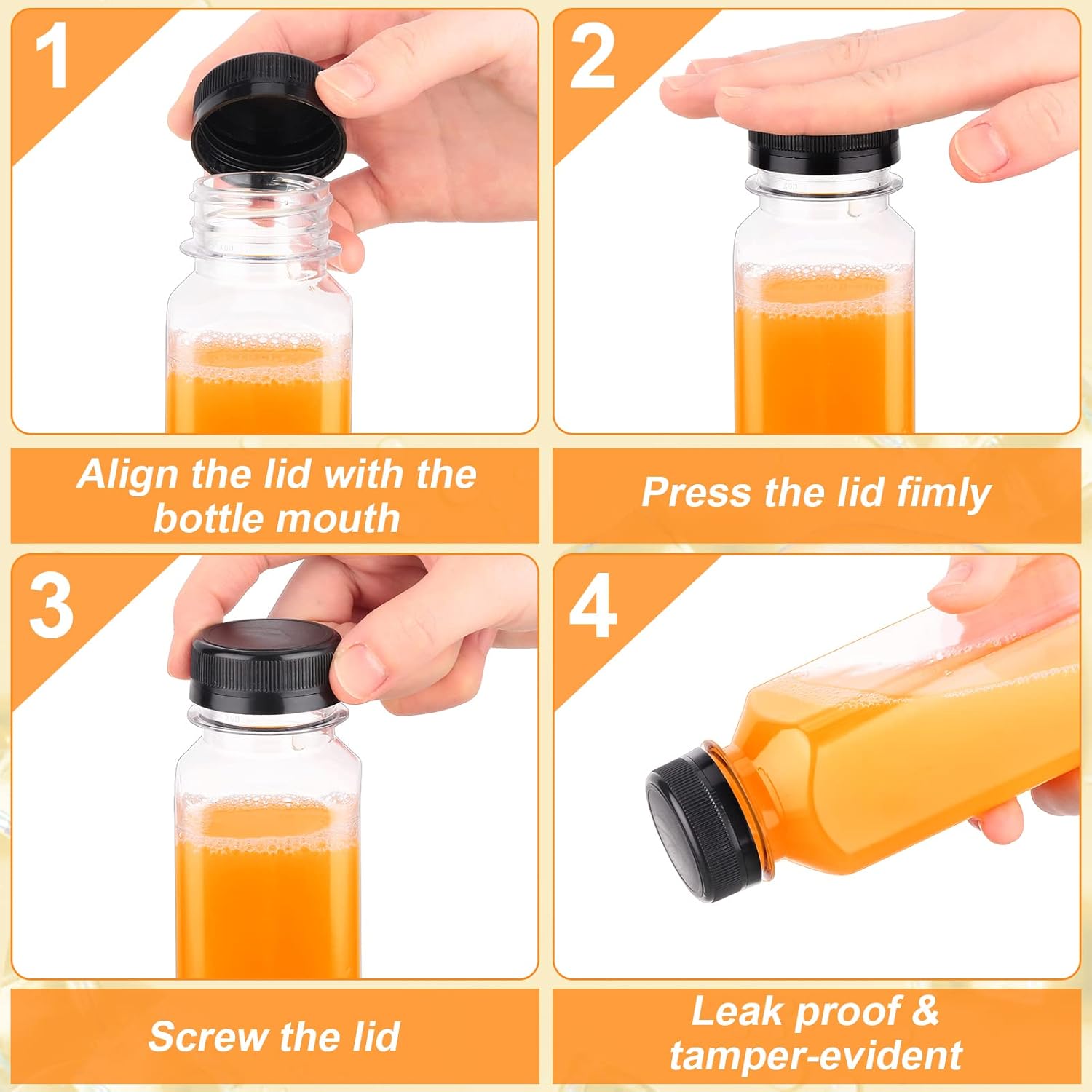 1

Align the lid with the bottle mouth

2

Press the lid fimly

3

Screw the lid

4

Leak proof & tamper-evident