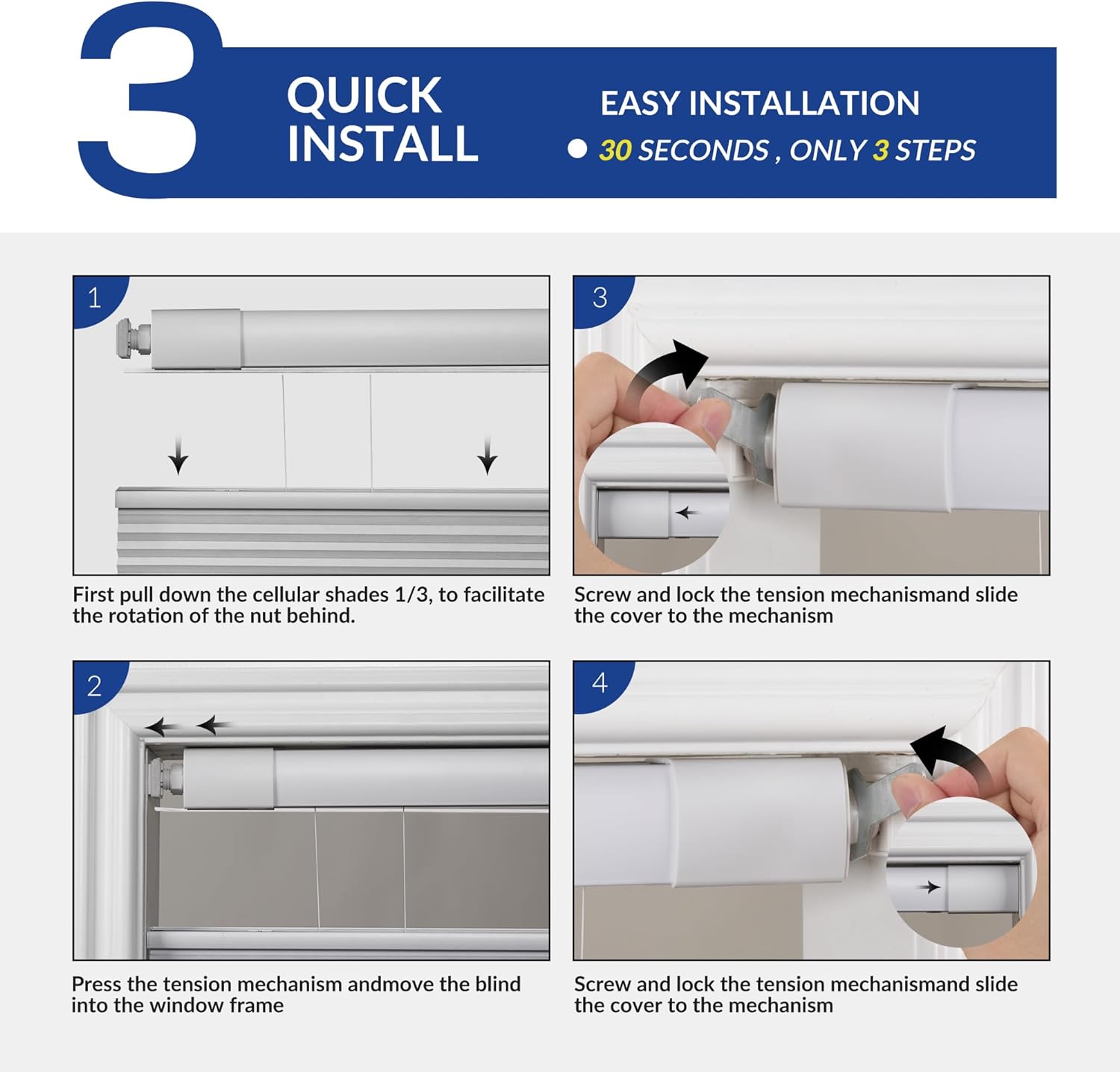 3 QUICK INSTALL

EASY INSTALLATION

30 SECONDS , ONLY 3 STEPS

1

First pull down the cellular shades 1/3, to facilitate the rotation of the nut behind.

3

Screw and lock the tension mechanismand slide the cover to the mechanism

2

Press the tension mechanism andmove the blind into the window frame

4

Screw and lock the tension mechanismand slide the cover to the mechanism