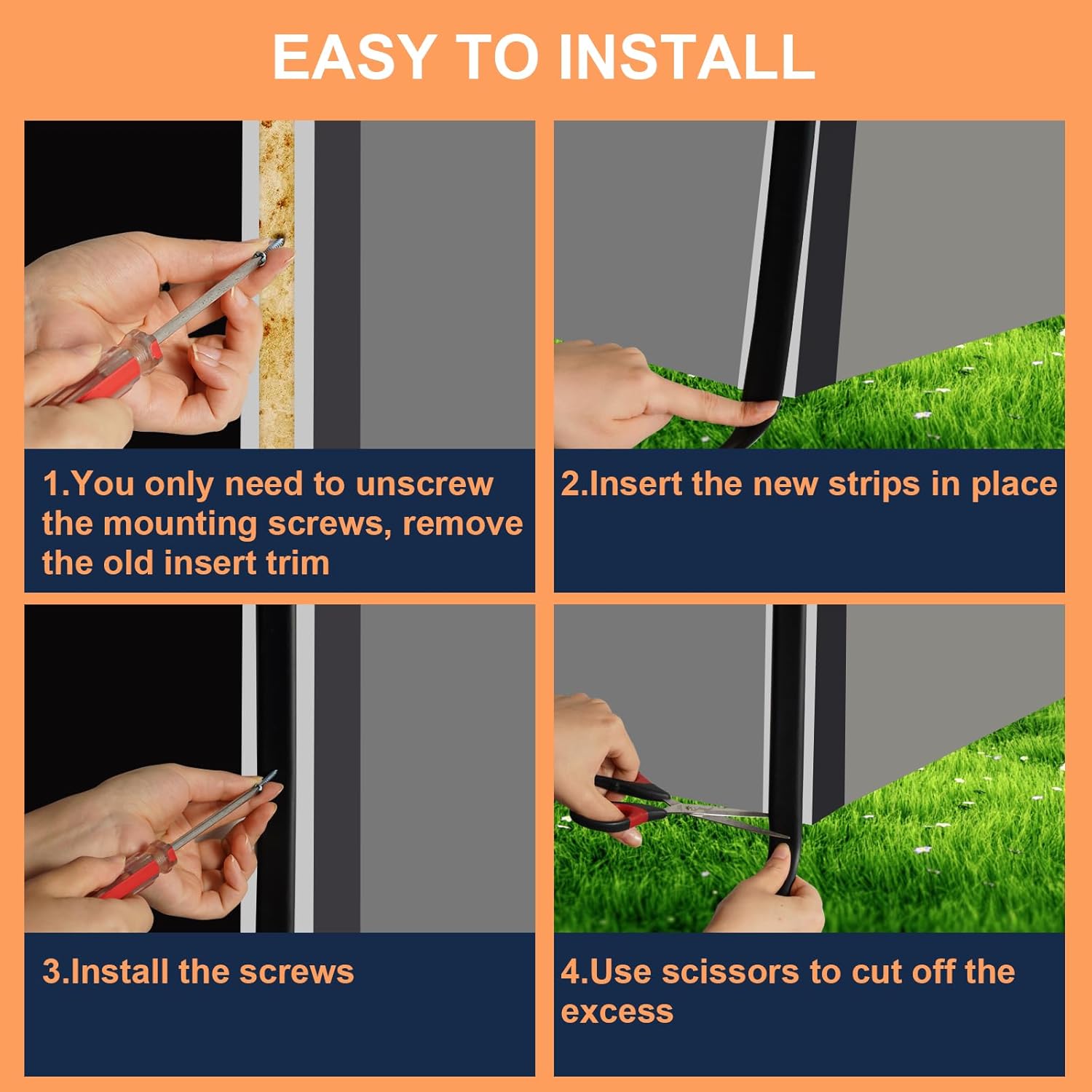 EASY TO INSTALL

1.You only need to unscrew the mounting screws, remove the old insert trim

2.Insert the new strips in place

3.Install the screws

4.Use scissors to cut off the excess