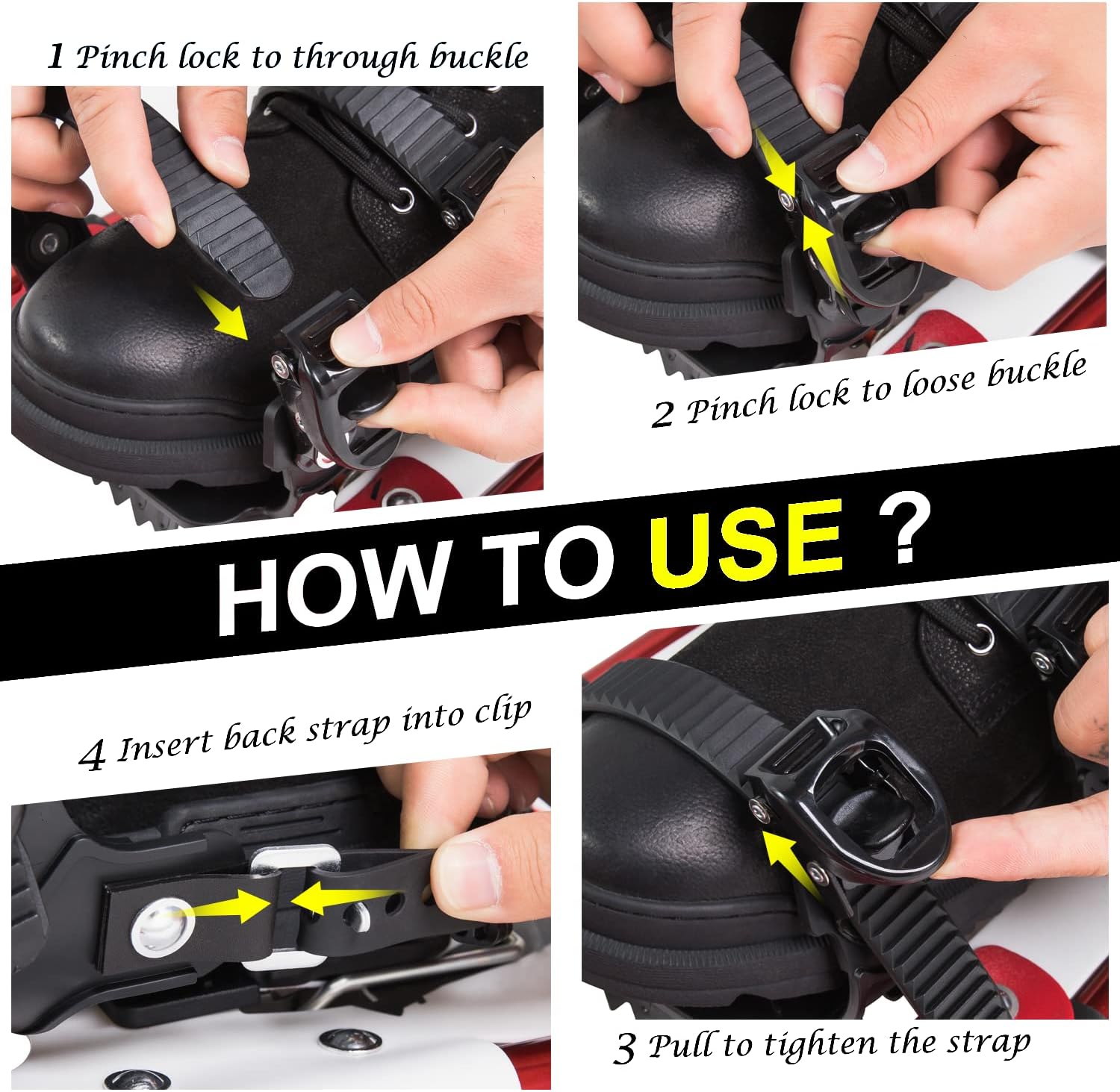 1 Pinch lock to through buckle

2 Pinch lock to loose buckle

HOW TO USE ?

4 Insert back strap into clip

3 Pull to tighten the strap