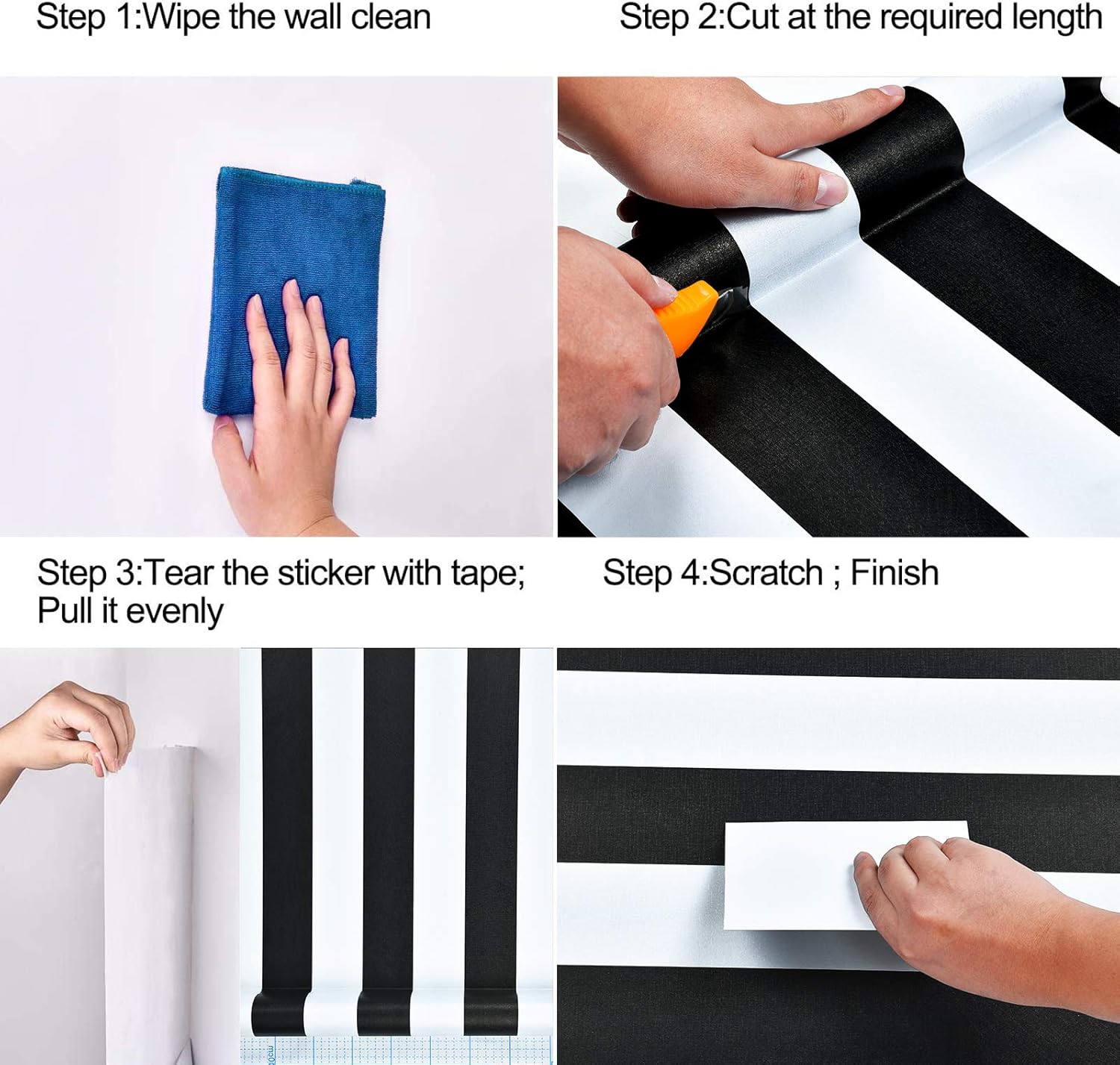 Step 1:Wipe the wall clean

Step 2:Cut at the required length

Step 3:Tear the sticker with tape; Pull it evenly

Step 4:Scratch ; Finish