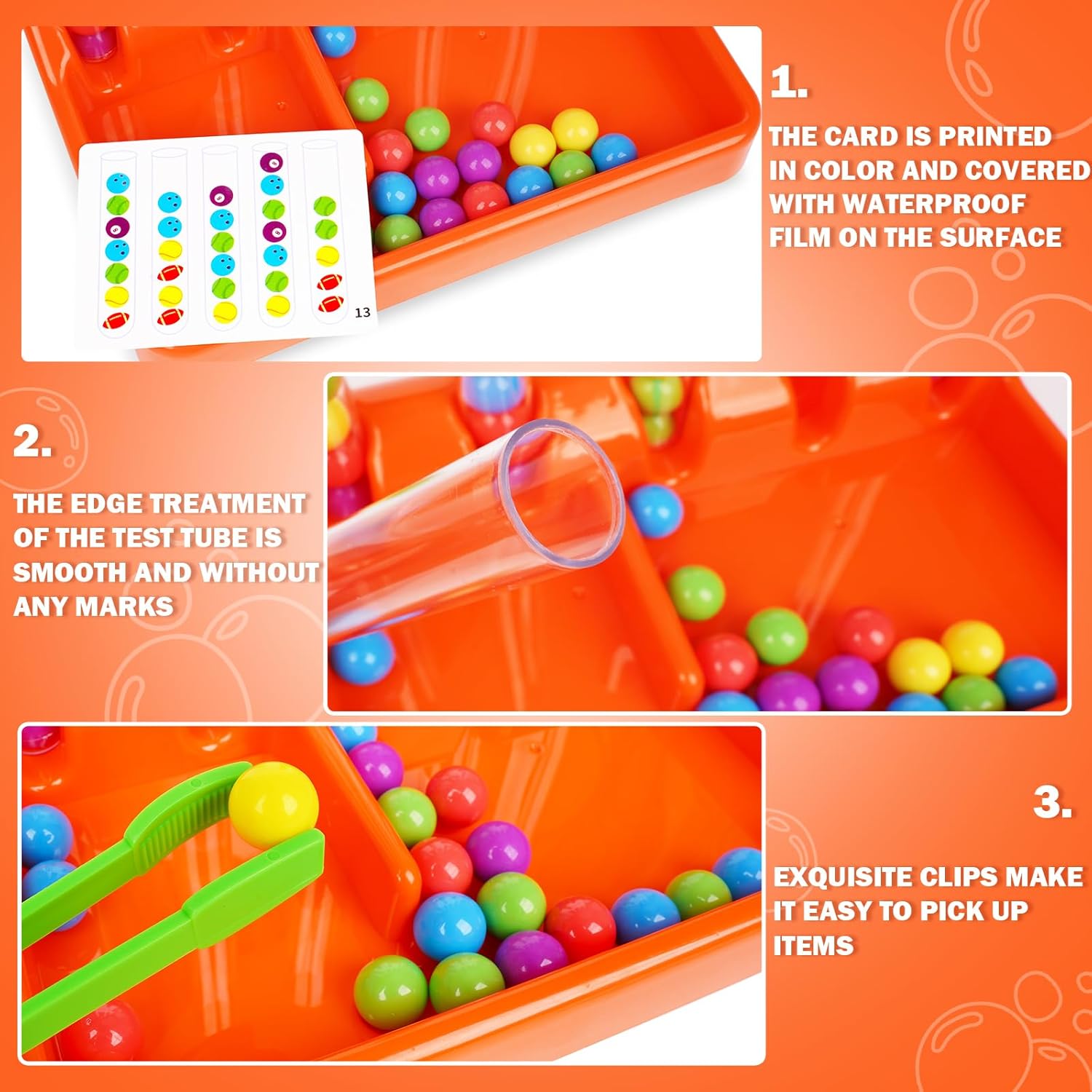 13

1.

THE CARD IS PRINTED IN COLOR AND COVERED WITH WATERPROOF FILM ON THE SURFACE

2.

THE EDGE TREATMENT OF THE TEST TUBE IS SMOOTH AND WITHOUT ANY MARKS

3.

EXQUISITE CLIPS MAKE IT EASY TO PICK UP ITEMS