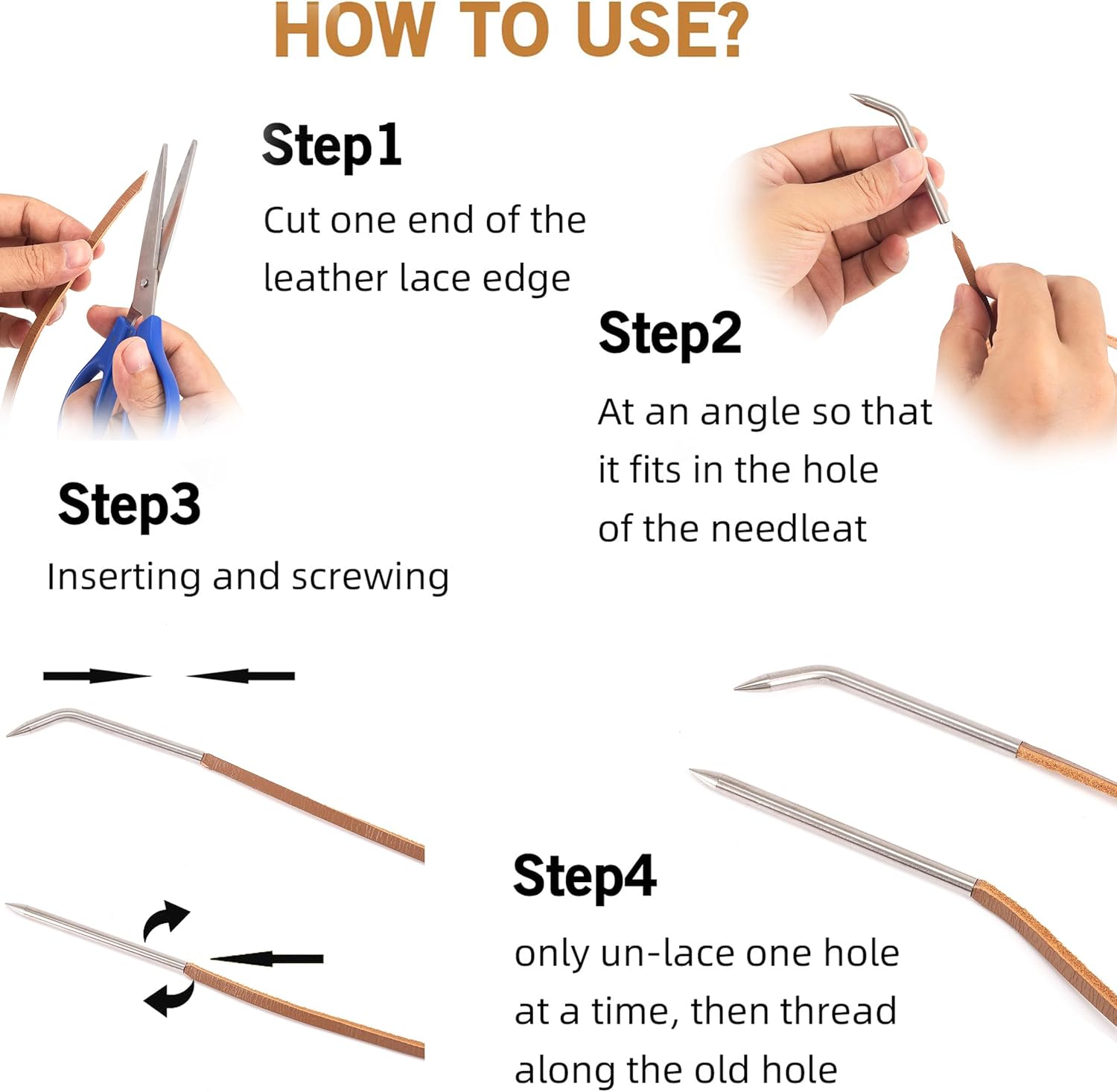 HOW TO USE?

Step1

Cut one end of the leather lace edge

Step2

At an angle so that it fits in the hole of the needleat

Step3

Inserting and screwing

Step4

only un-lace one hole at a time, then thread along the old hole