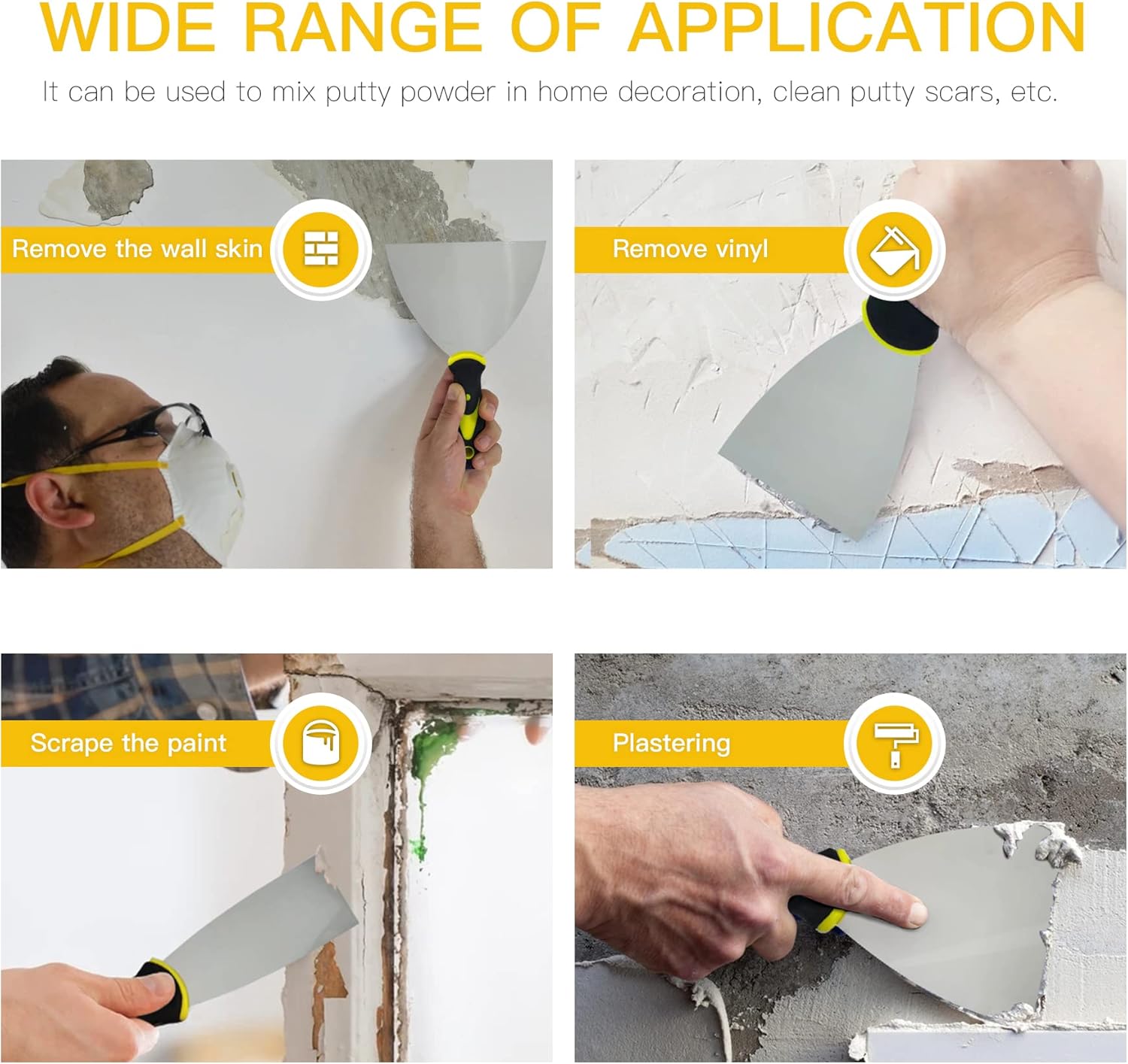 WIDE RANGE OF APPLICATION

It can be used to mix putty powder in home decoration, clean putty scars, etc.

Remove the wall skin

Remove vinyl

Scrape the paint

Plastering