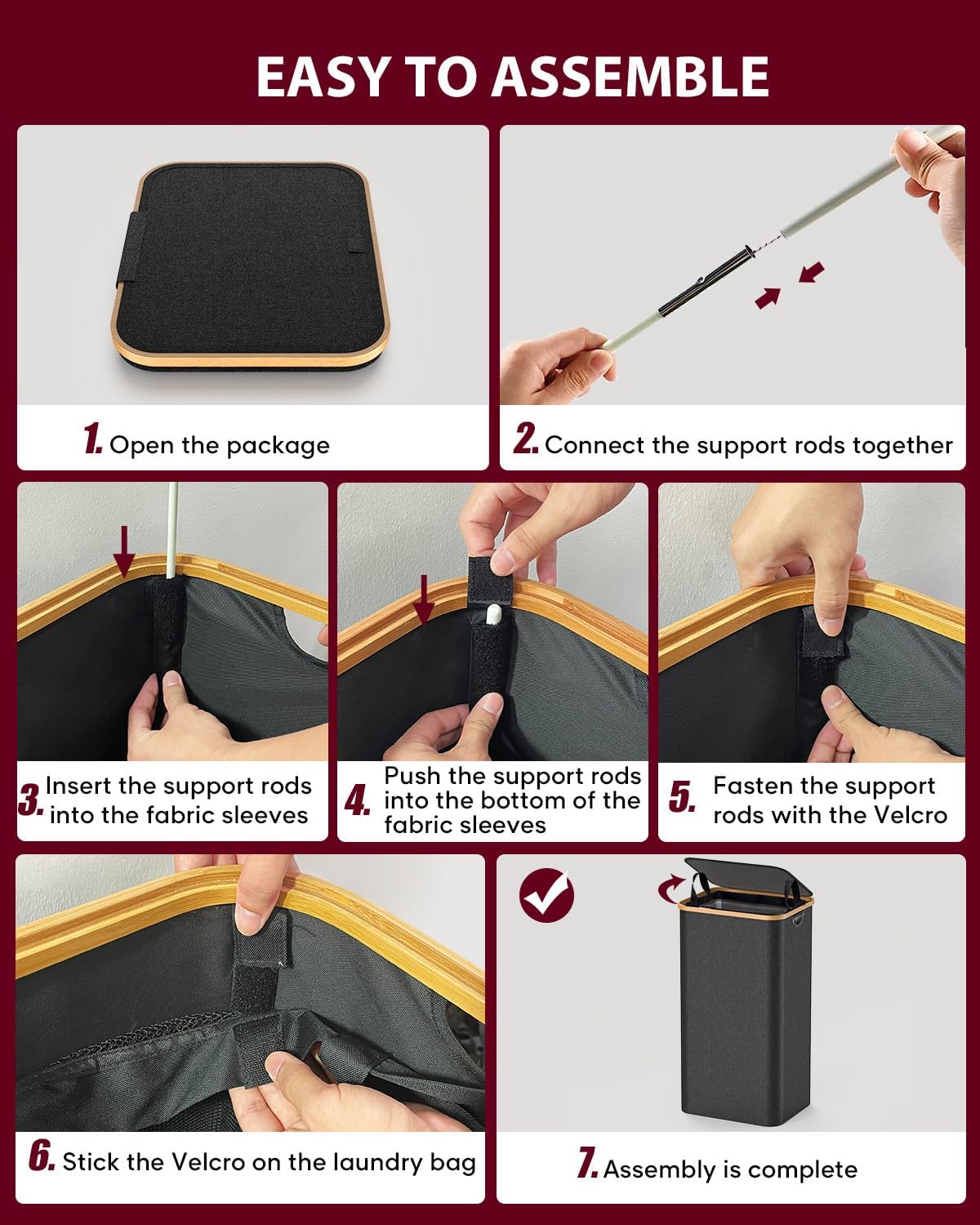 EASY TO ASSEMBLE

1. Open the package

2. Connect the support rods together

3. Insert the support rods into the fabric sleeves

4. Push the support rods into the bottom of the fabric sleeves

5. Fasten the support rods with the Velcro

6. Stick the Velcro on the laundry bag

7. Assembly is complete