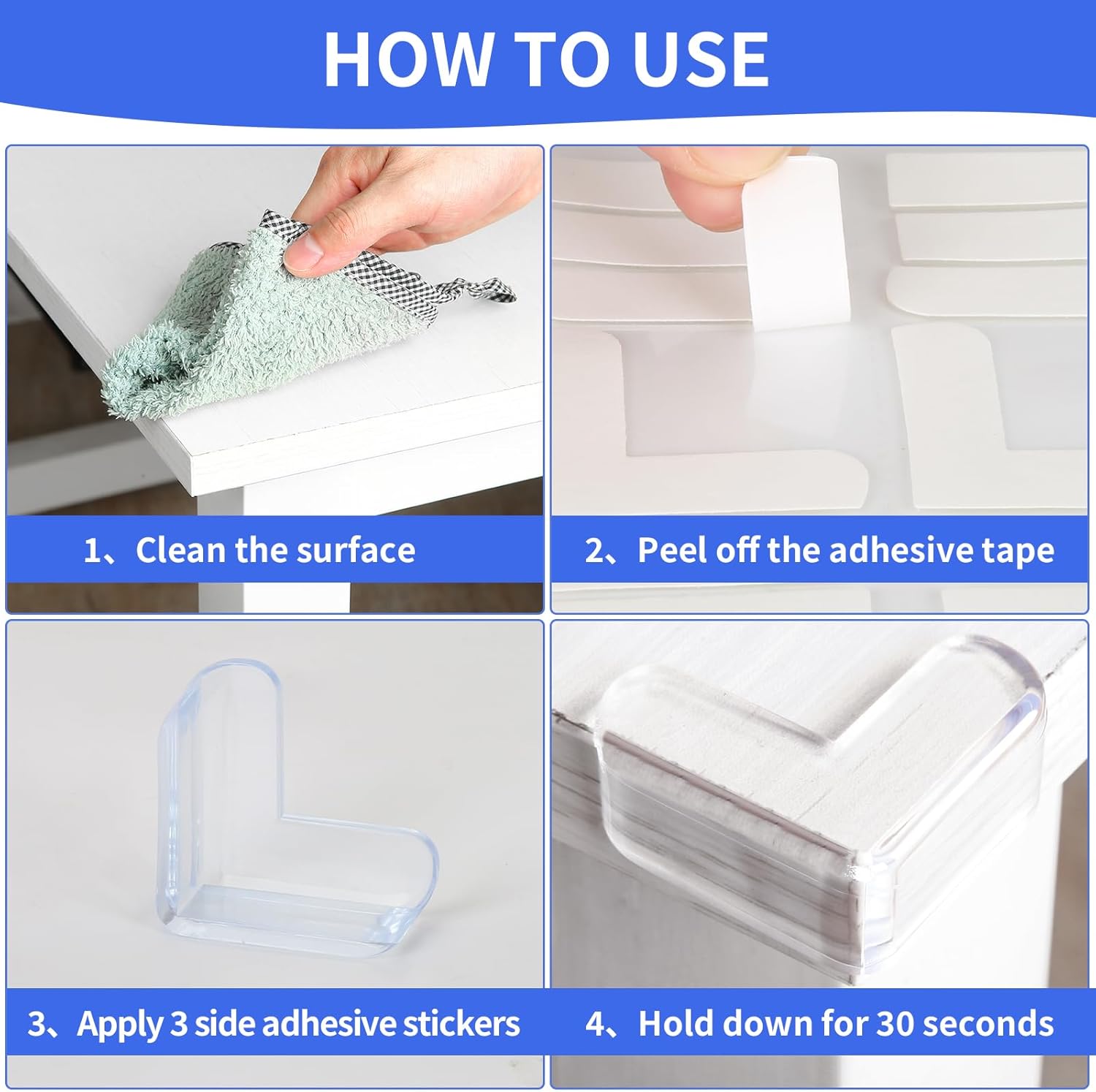 HOW TO USE

1、Clean the surface

2、Peel off the adhesive tape

3、Apply 3 side adhesive stickers

4、Hold down for 30 seconds