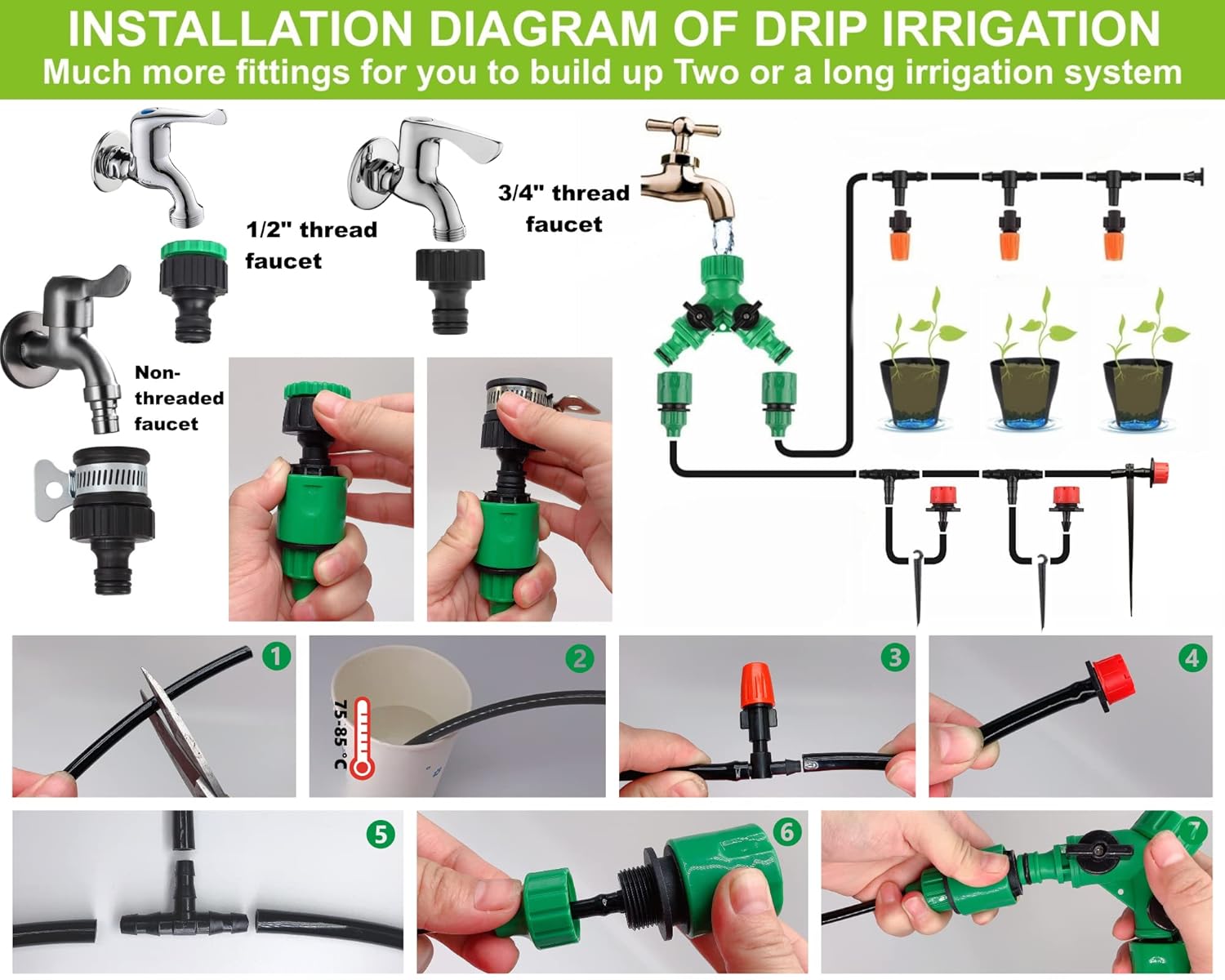 INSTALLATION DIAGRAM OF DRIP IRRIGATION
Much more fittings for you to build up Two or a long irrigation system

1/2" thread faucet

3/4" thread faucet

Non-threaded faucet

1

2

75-85°C

3

4

5

6

7