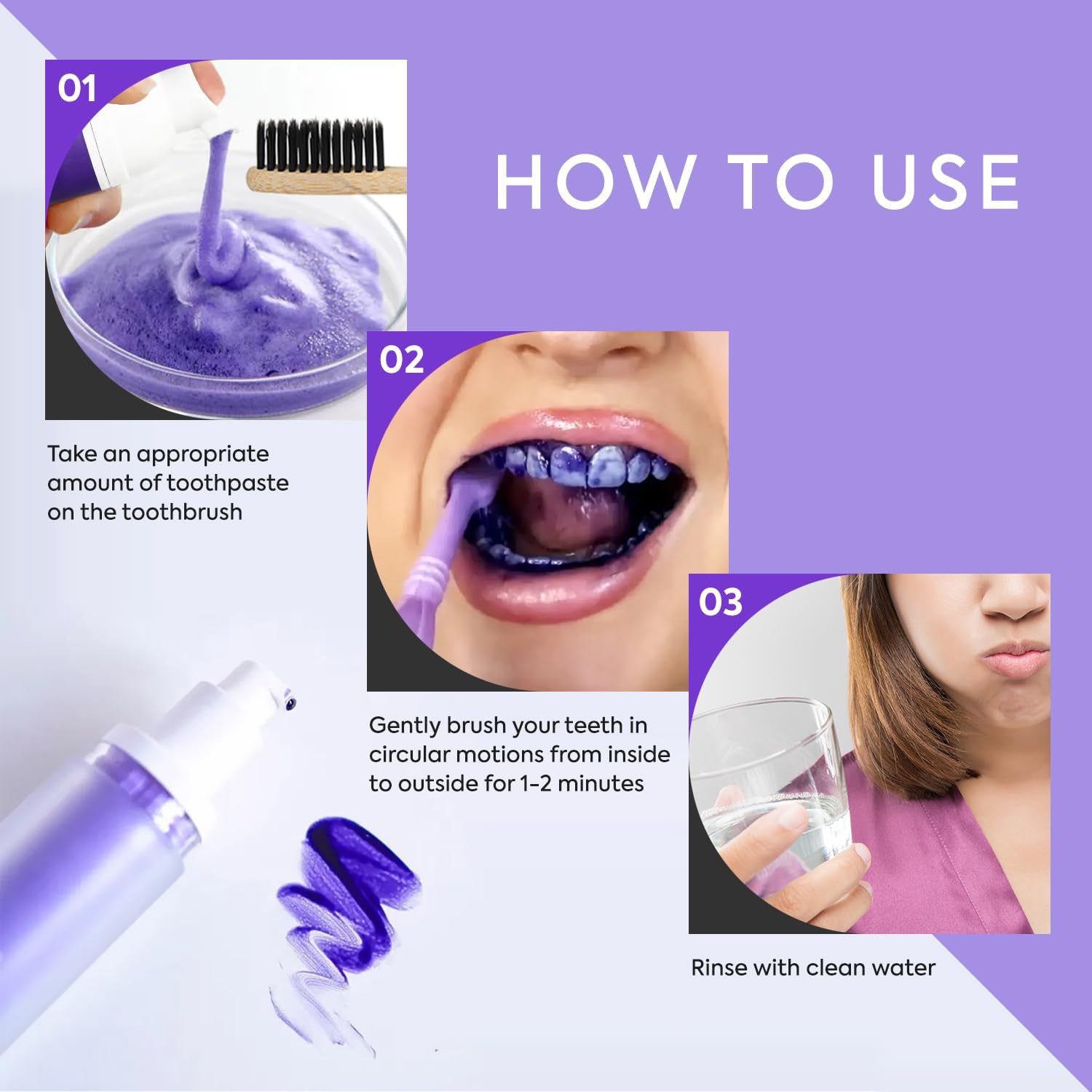 HOW TO USE

01

Take an appropriate amount of toothpaste on the toothbrush

02

Gently brush your teeth in circular motions from inside to outside for 1-2 minutes

03

Rinse with clean water