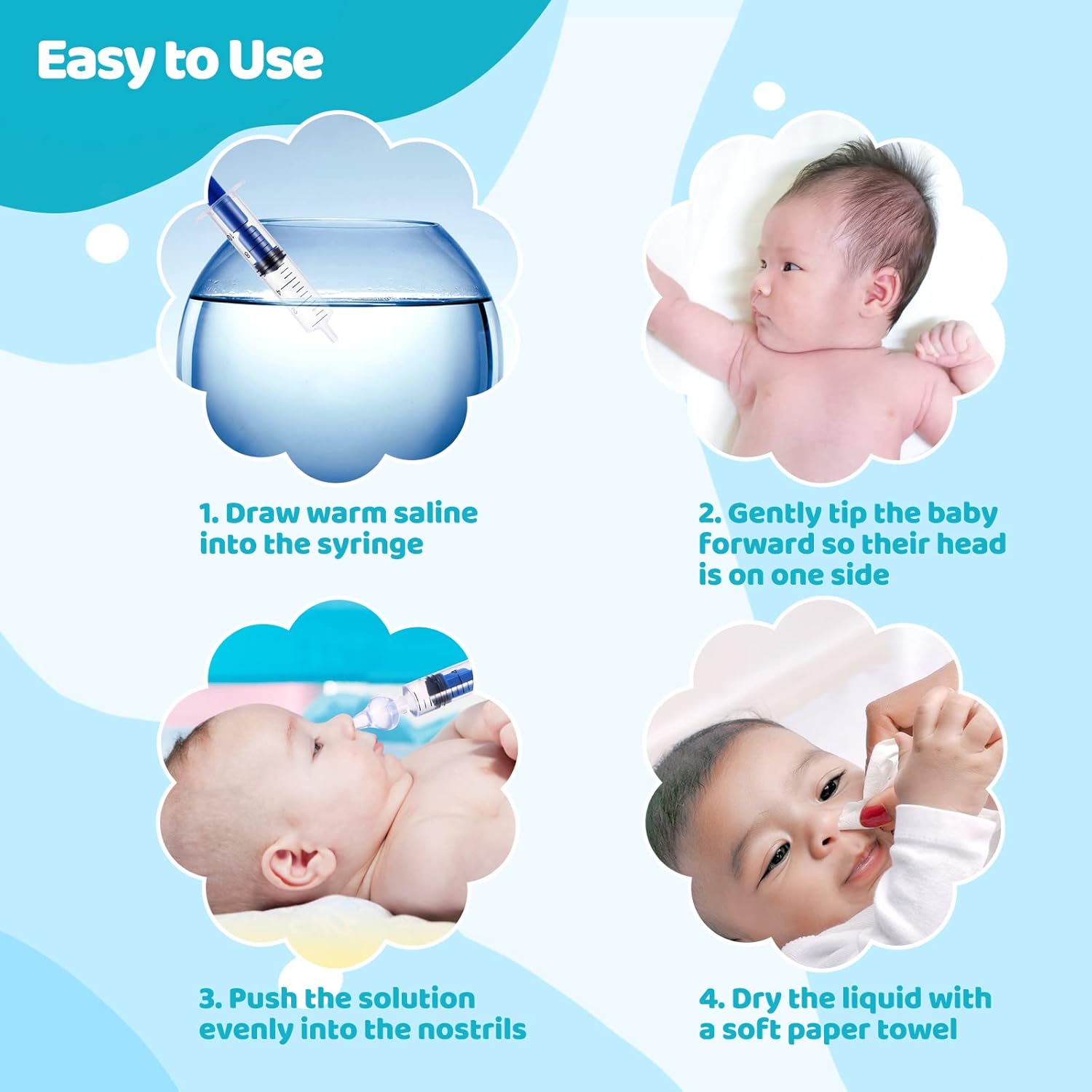 Easy to Use

1. Draw warm saline into the syringe

2. Gently tip the baby forward so their head is on one side

3. Push the solution evenly into the nostrils

4. Dry the liquid with a soft paper towel