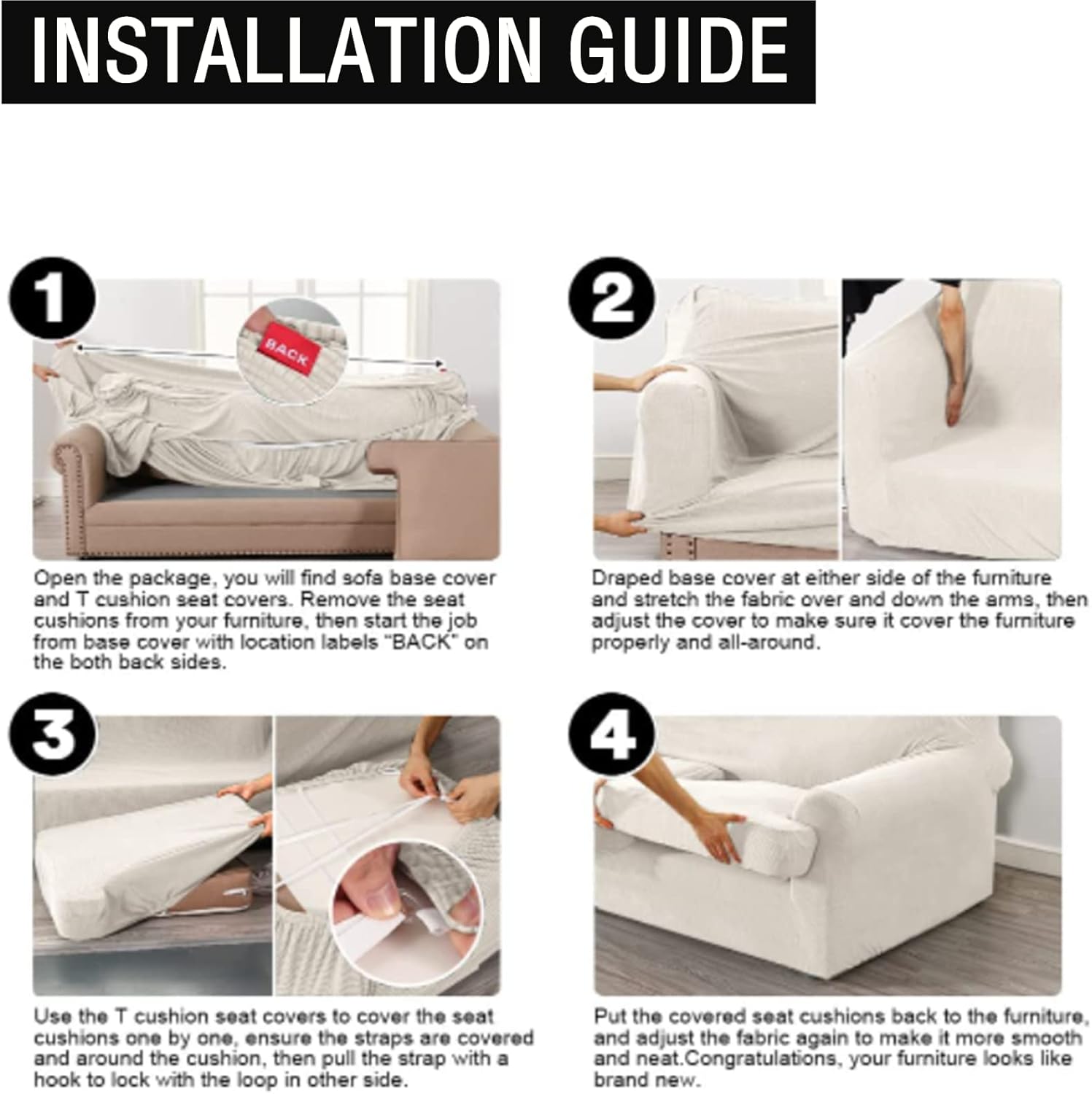 INSTALLATION GUIDE

1

BACK

Open the package, you will find sofa base cover and T cushion seat covers. Remove the seat cushions from your furniture, then start the job from base cover with location labels "BACK" on the both back sides.

2

Draped base cover at either side of the furniture and stretch the fabric over and down the arms, then adjust the cover to make sure it cover the furniture properly and all-around.

3

Use the T cushion seat covers to cover the seat cushions one by one, ensure the straps are covered and around the cushion, then pull the strap with a hook to lock with the loop in other side.

4

Put the covered seat cushions back to the furniture, and adjust the fabric again to make it more smooth and neat.Congratulations, your furniture looks like brand new.