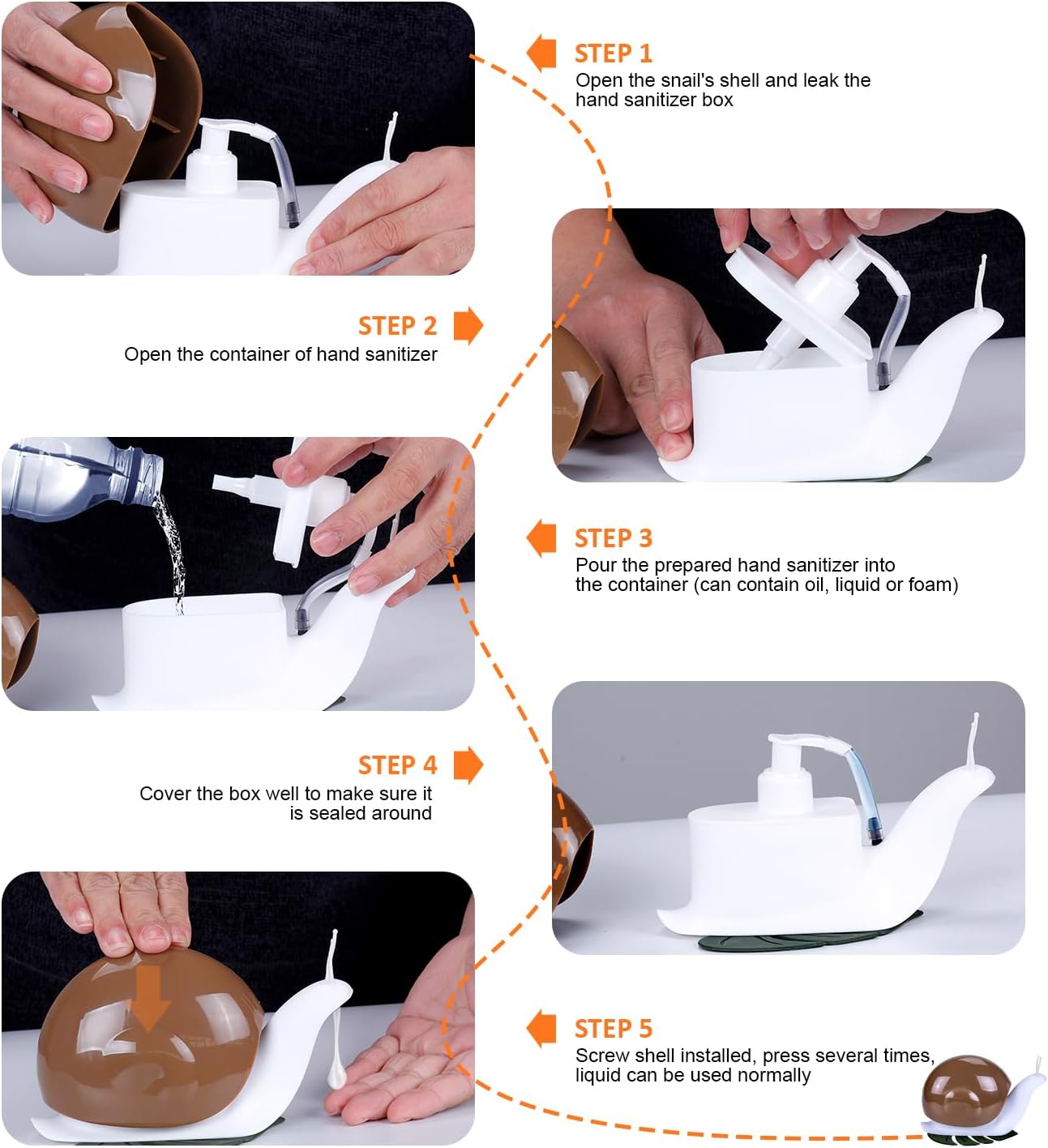 STEP 1
Open the snail's shell and leak the hand sanitizer box

STEP 2
Open the container of hand sanitizer

STEP 3
Pour the prepared hand sanitizer into the container (can contain oil, liquid or foam)

STEP 4
Cover the box well to make sure it is sealed around

STEP 5
Screw shell installed, press several times, liquid can be used normally