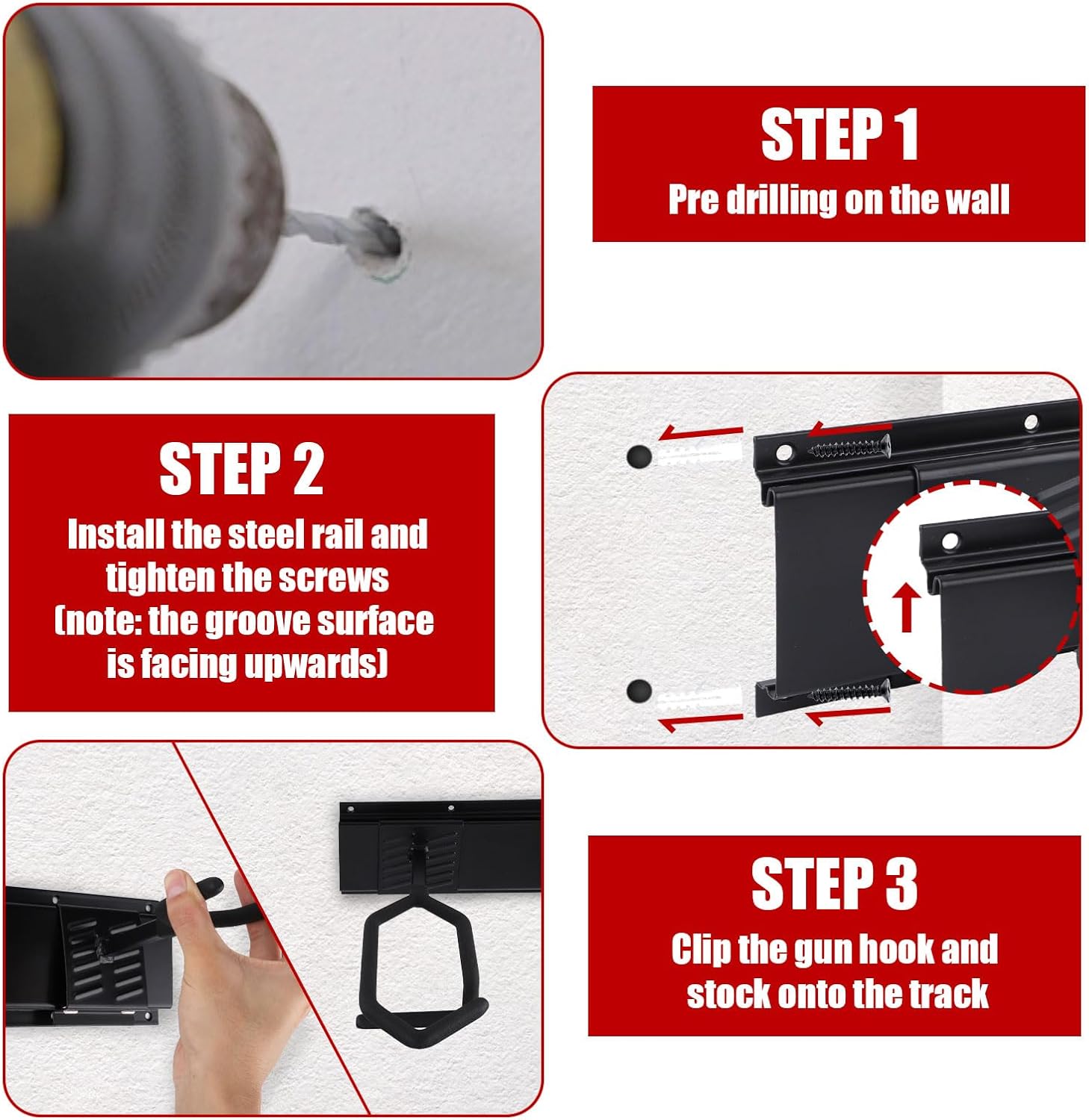 STEP 1
Pre drilling on the wall

STEP 2
Install the steel rail and tighten the screws (note: the groove surface is facing upwards)

STEP 3
Clip the gun hook and stock onto the track