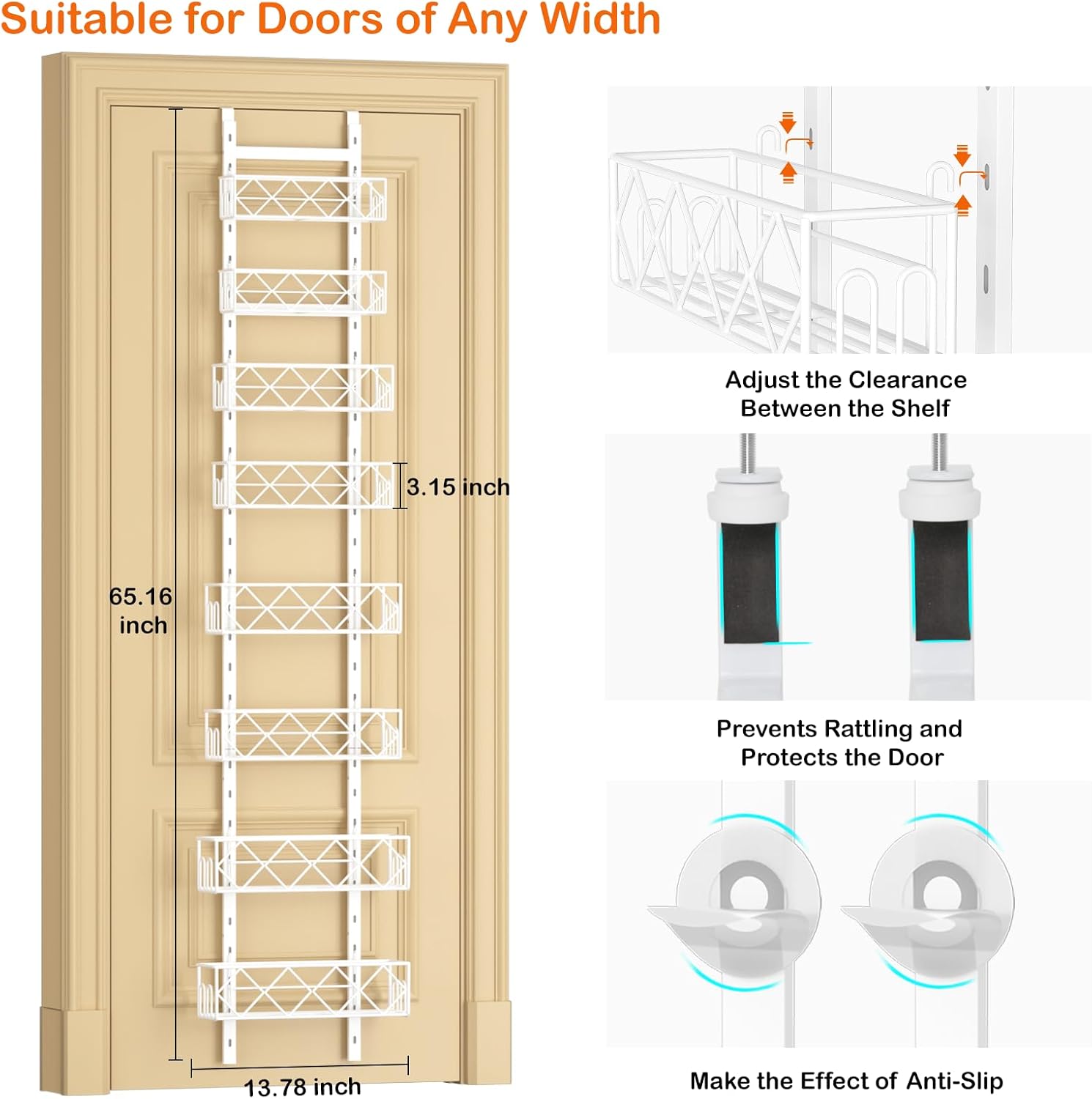 Suitable for Doors of Any Width

3.15 inch

65.16 inch

13.78 inch

Adjust the Clearance Between the Shelf

Prevents Rattling and Protects the Door

Make the Effect of Anti-Slip