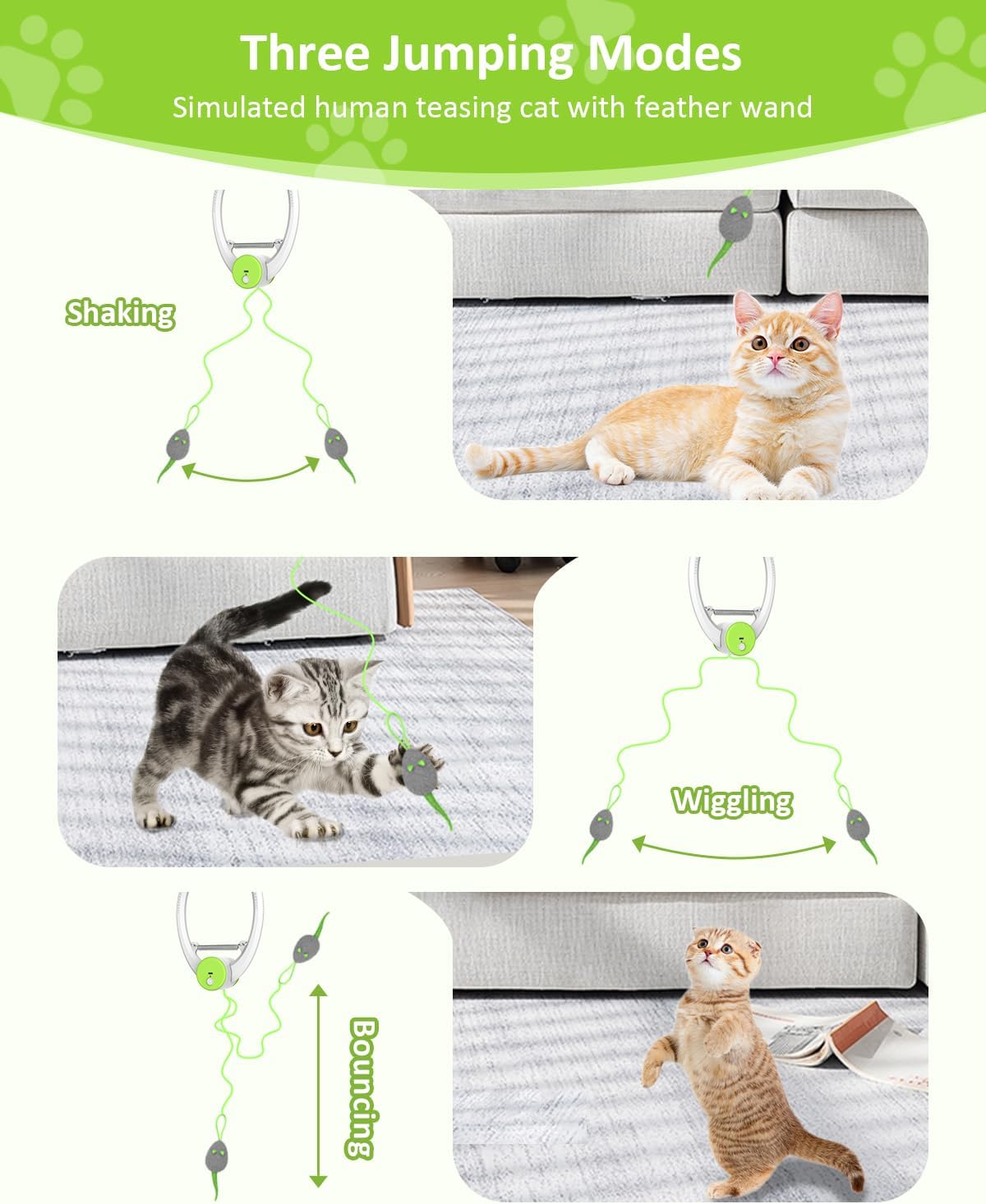 Three Jumping Modes

Simulated human teasing cat with feather wand

Shaking

Wiggling

Bouncing