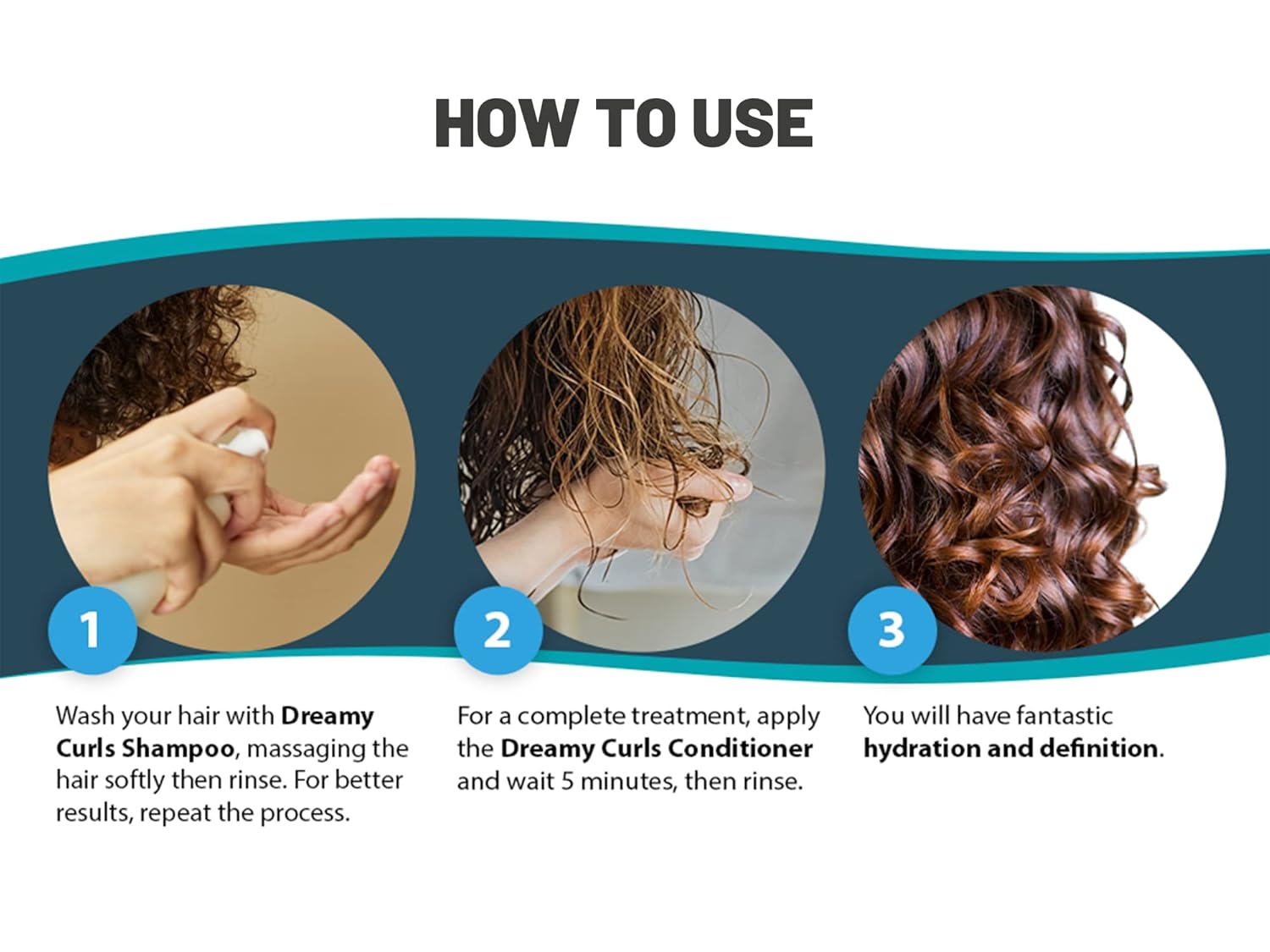 HOW TO USE

1

Wash your hair with Dreamy Curls Shampoo, massaging the hair softly then rinse. For better results, repeat the process.

2

For a complete treatment, apply the Dreamy Curls Conditioner and wait 5 minutes, then rinse.

3

You will have fantastic hydration and definition.