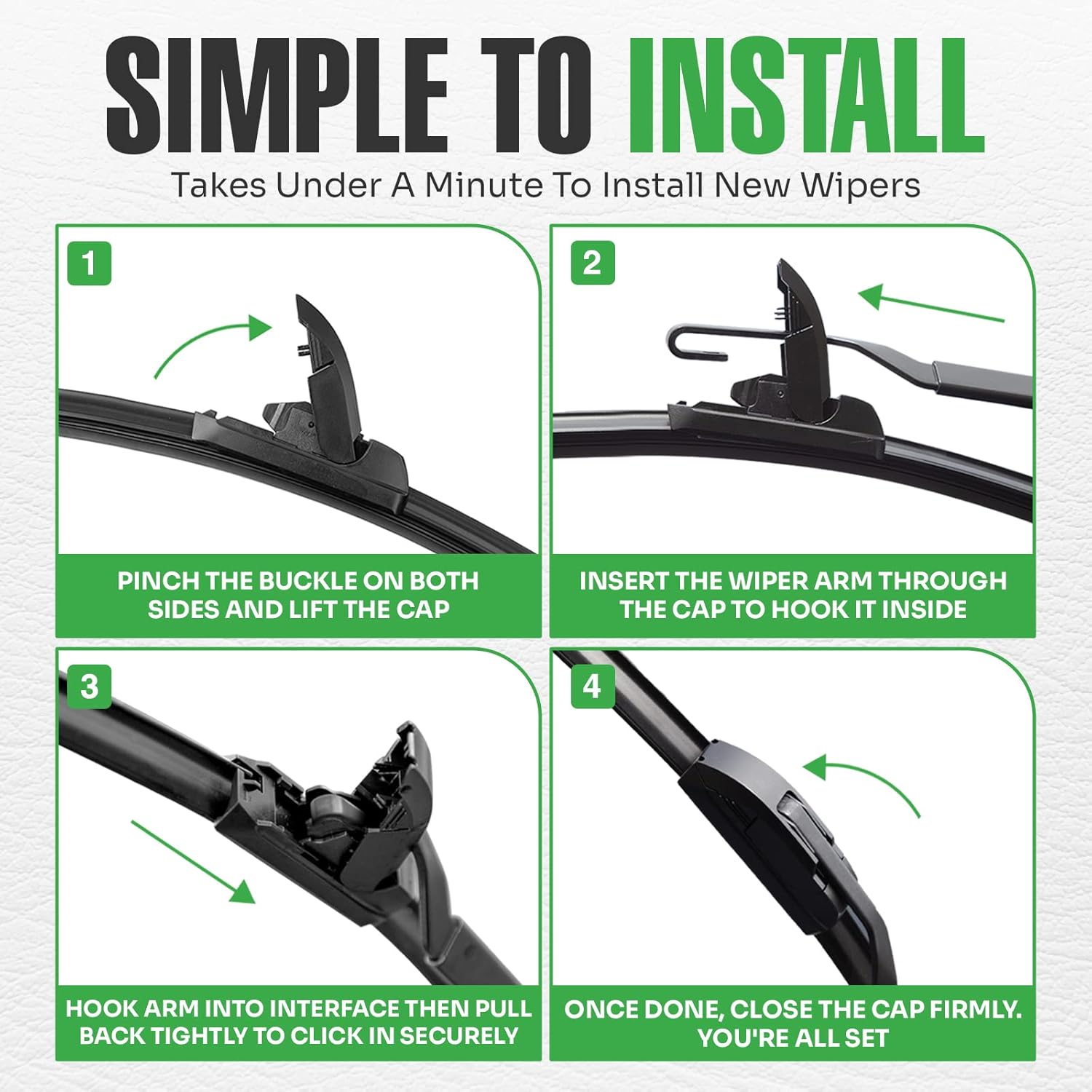 SIMPLE TO INSTALL
Takes Under A Minute To Install New Wipers

1
PINCH THE BUCKLE ON BOTH SIDES AND LIFT THE CAP

2
INSERT THE WIPER ARM THROUGH THE CAP TO HOOK IT INSIDE

3
HOOK ARM INTO INTERFACE THEN PULL BACK TIGHTLY TO CLICK IN SECURELY

4
ONCE DONE, CLOSE THE CAP FIRMLY. YOU'RE ALL SET