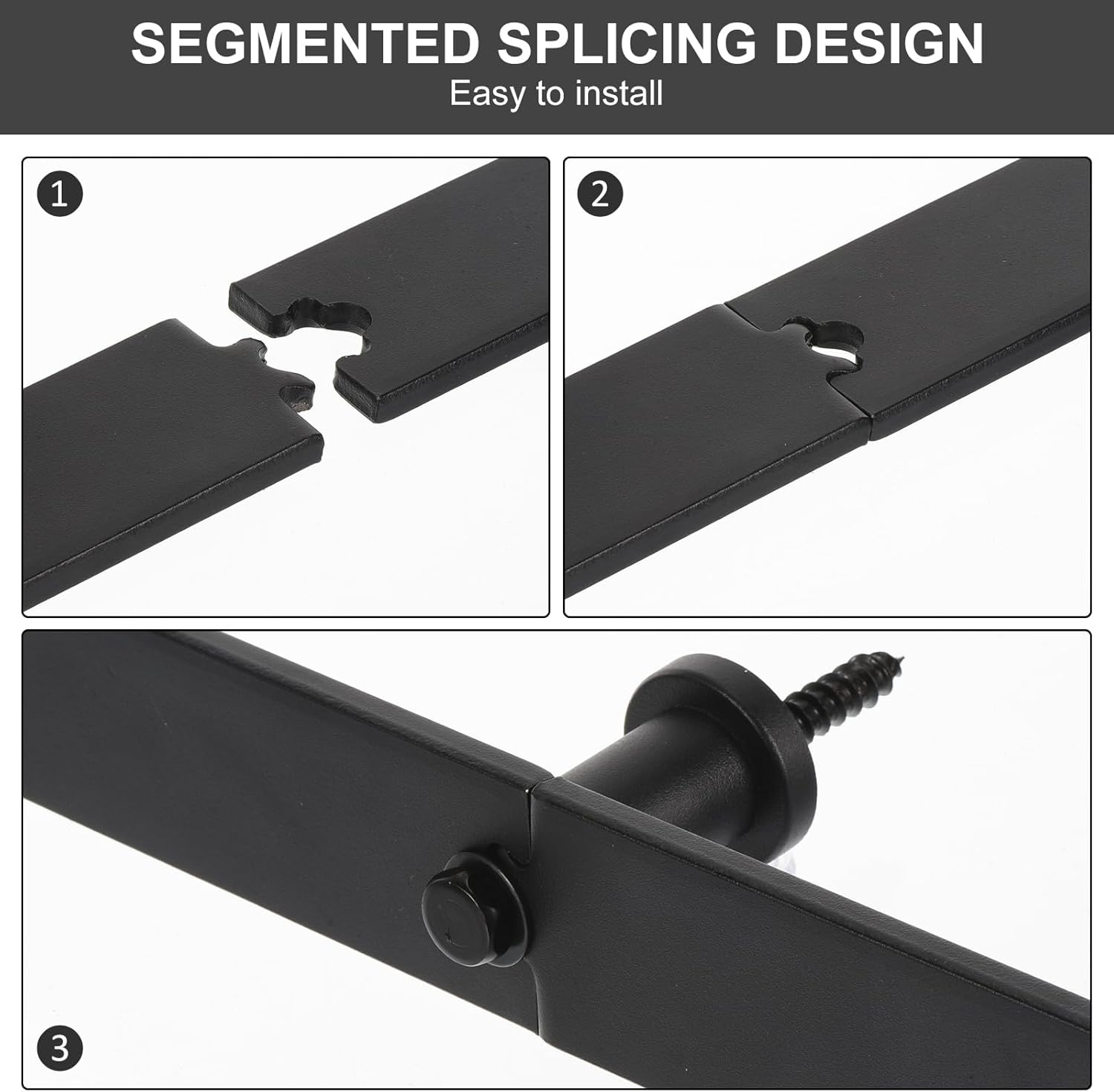 SEGMENTED SPLICING DESIGN
Easy to install

1

2

3