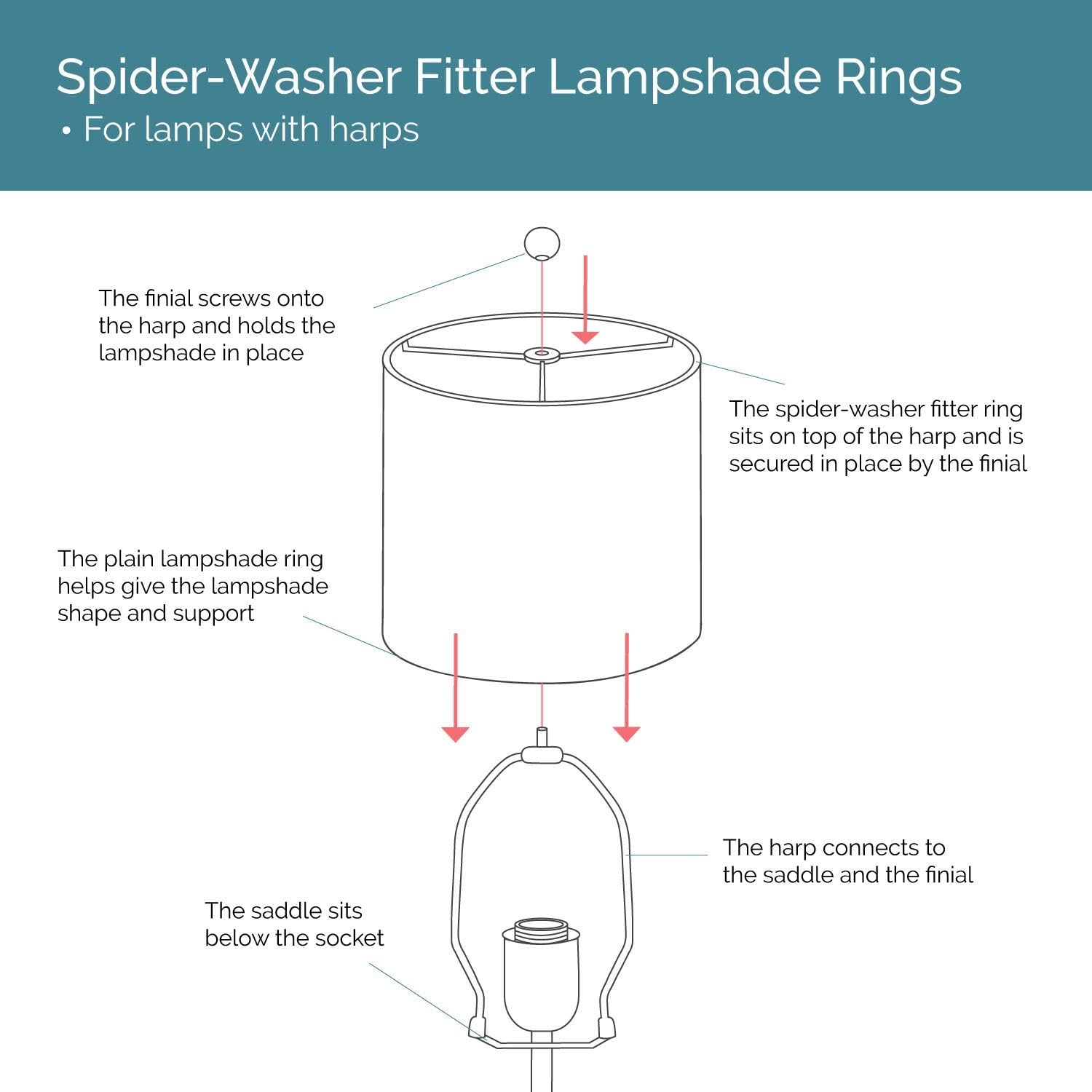 Spider-Washer Fitter Lampshade Rings
• For lamps with harps

The finial screws onto the harp and holds the lampshade in place

The spider-washer fitter ring sits on top of the harp and is secured in place by the finial

The plain lampshade ring helps give the lampshade shape and support

The harp connects to the saddle and the finial

The saddle sits below the socket