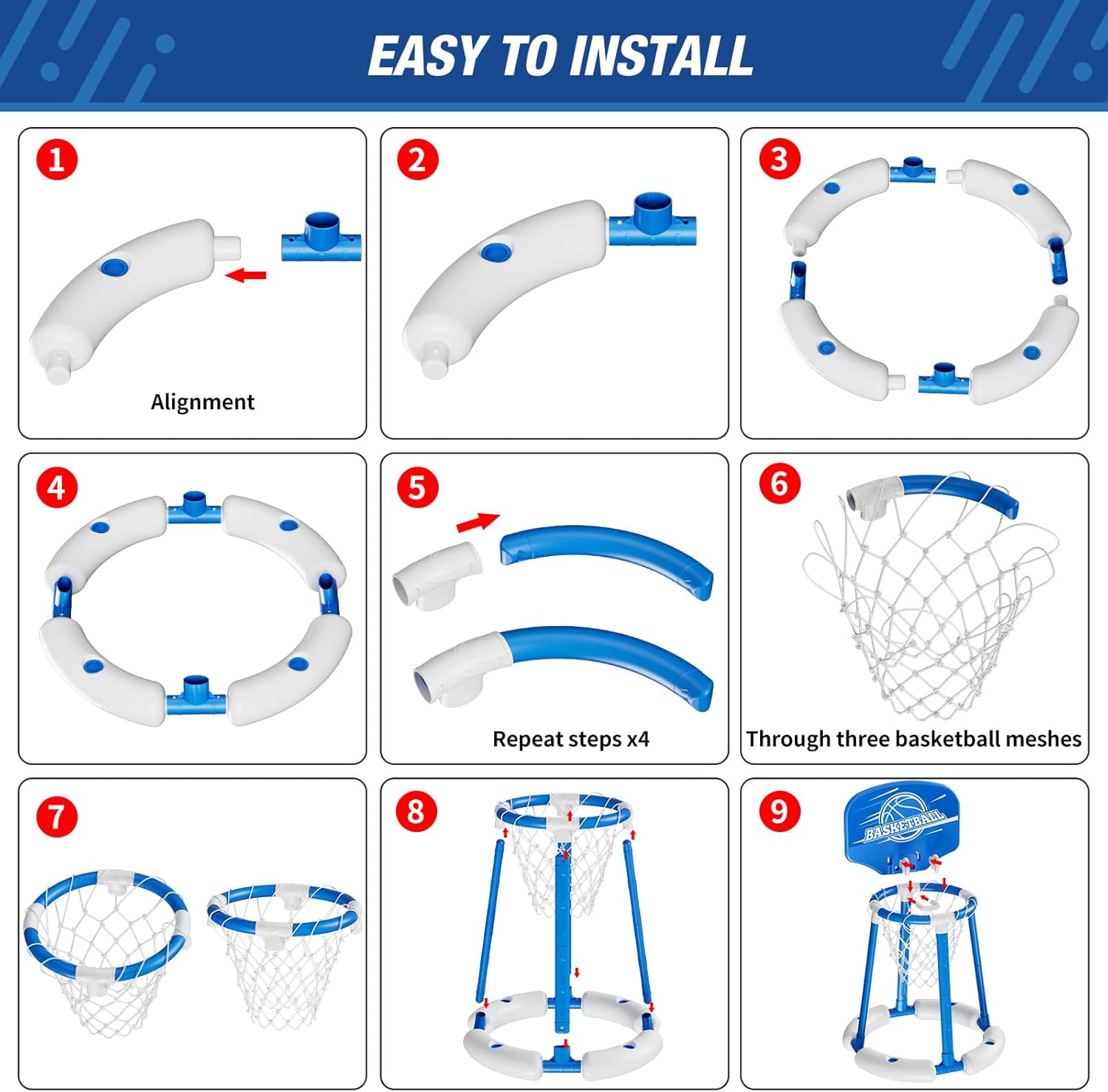 EASY TO INSTALL

1

Alignment

2

3

4

5

Repeat steps x4

6

Through three basketball meshes

7

8

9

BASKETBALL