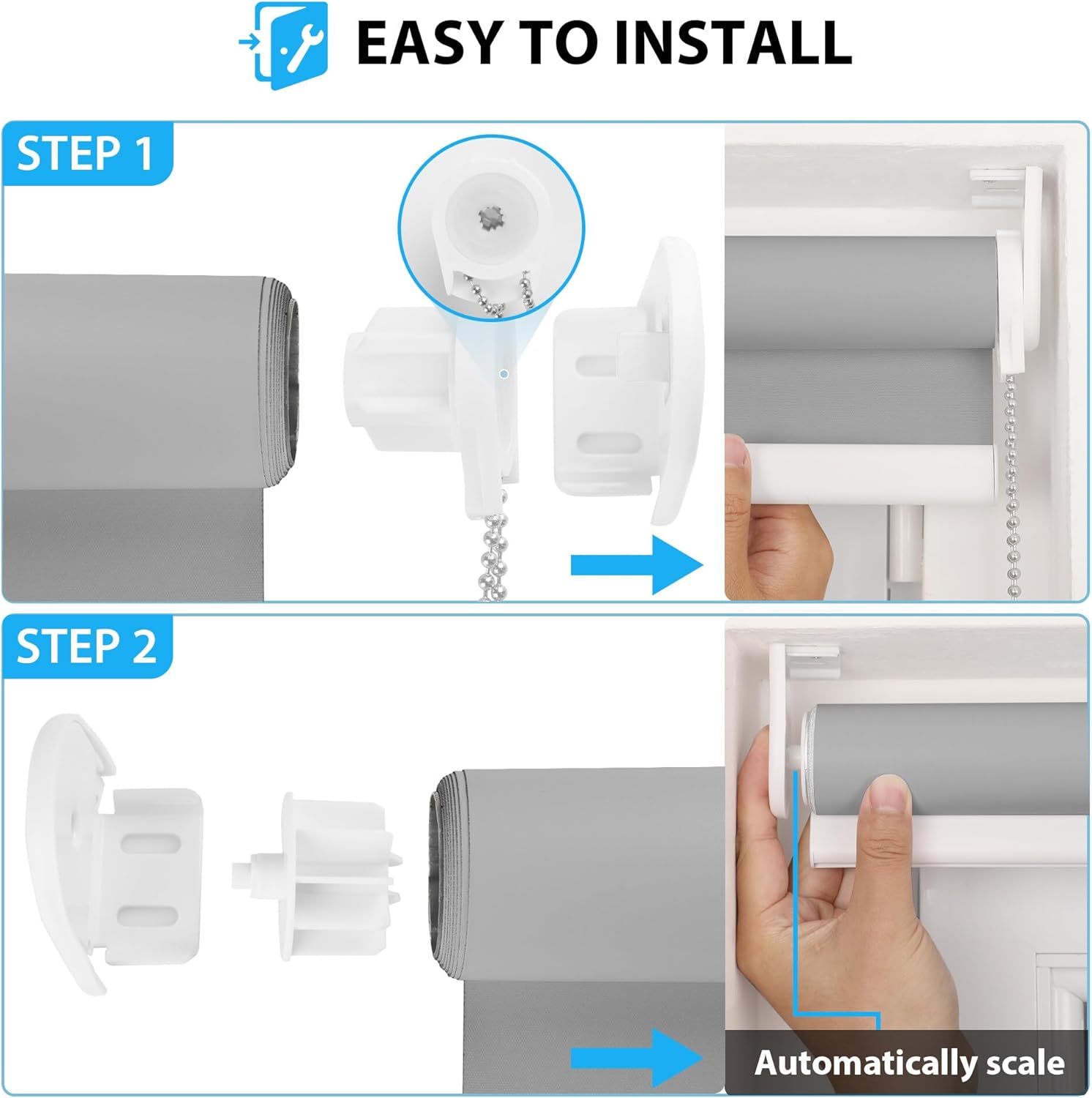 EASY TO INSTALL

STEP 1

STEP 2

Automatically scale