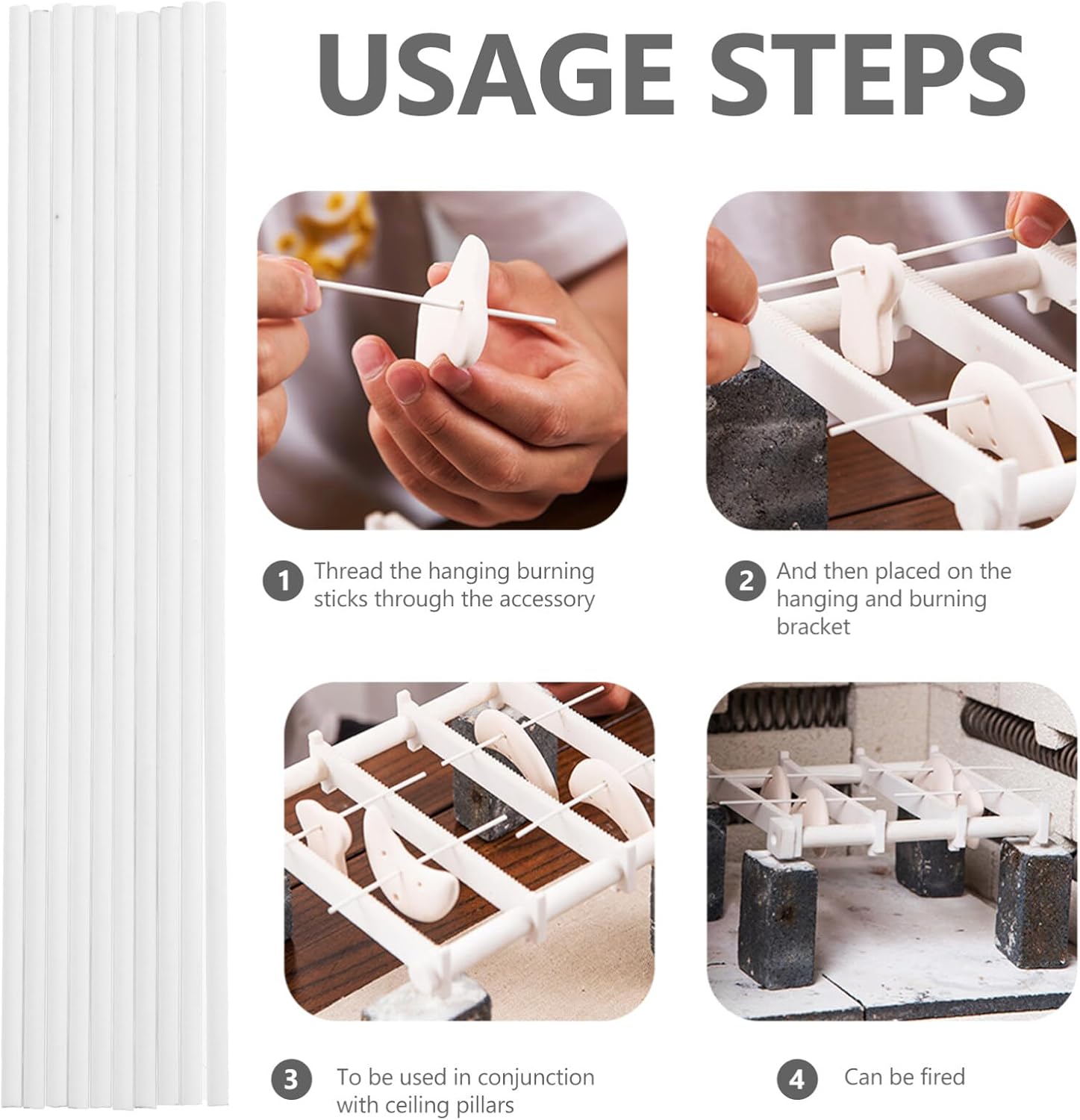 USAGE STEPS

1 Thread the hanging burning sticks through the accessory

2 And then placed on the hanging and burning bracket

3 To be used in conjunction with ceiling pillars

4 Can be fired