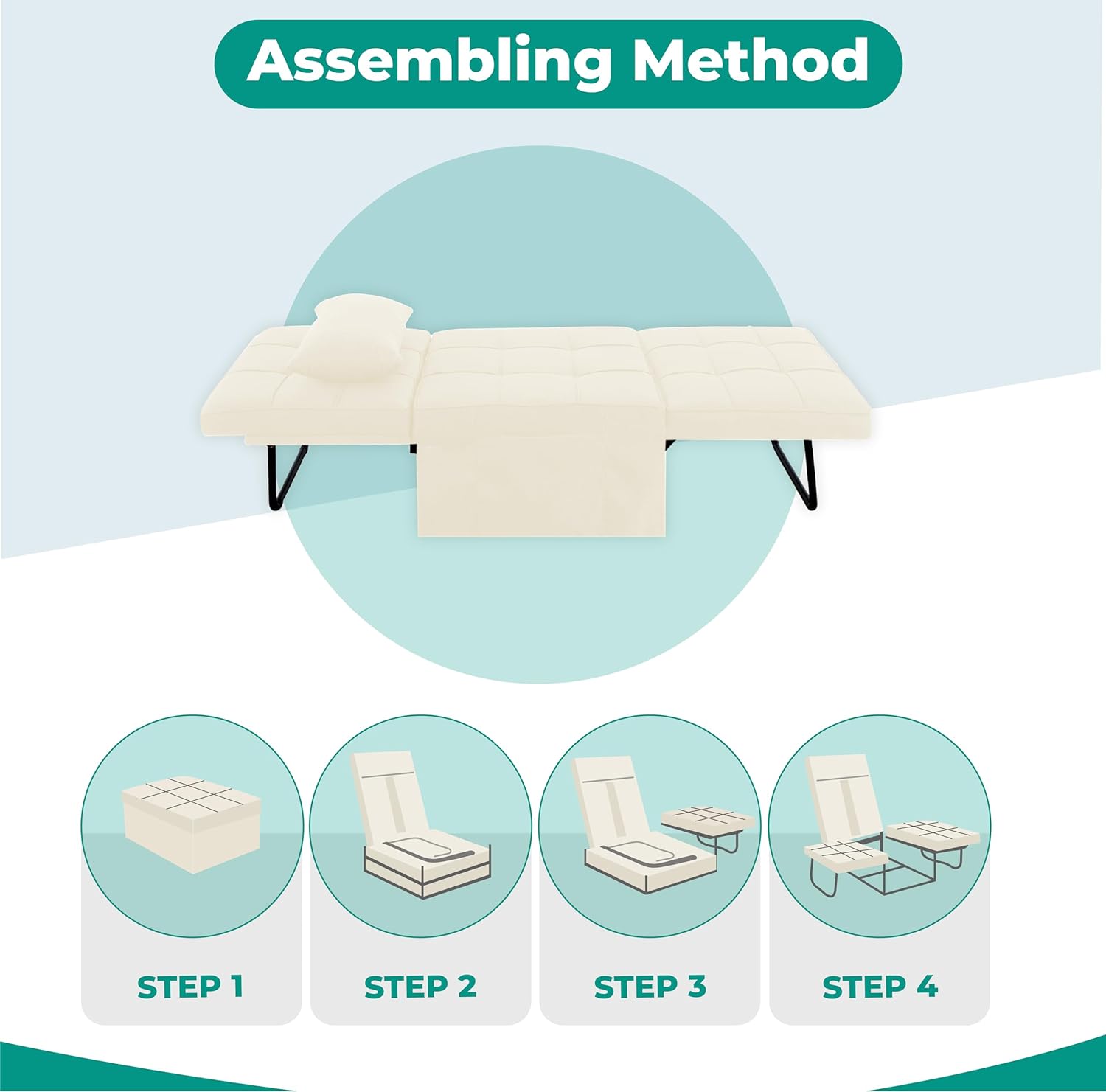 Assembling Method

STEP 1

STEP 2

STEP 3

STEP 4