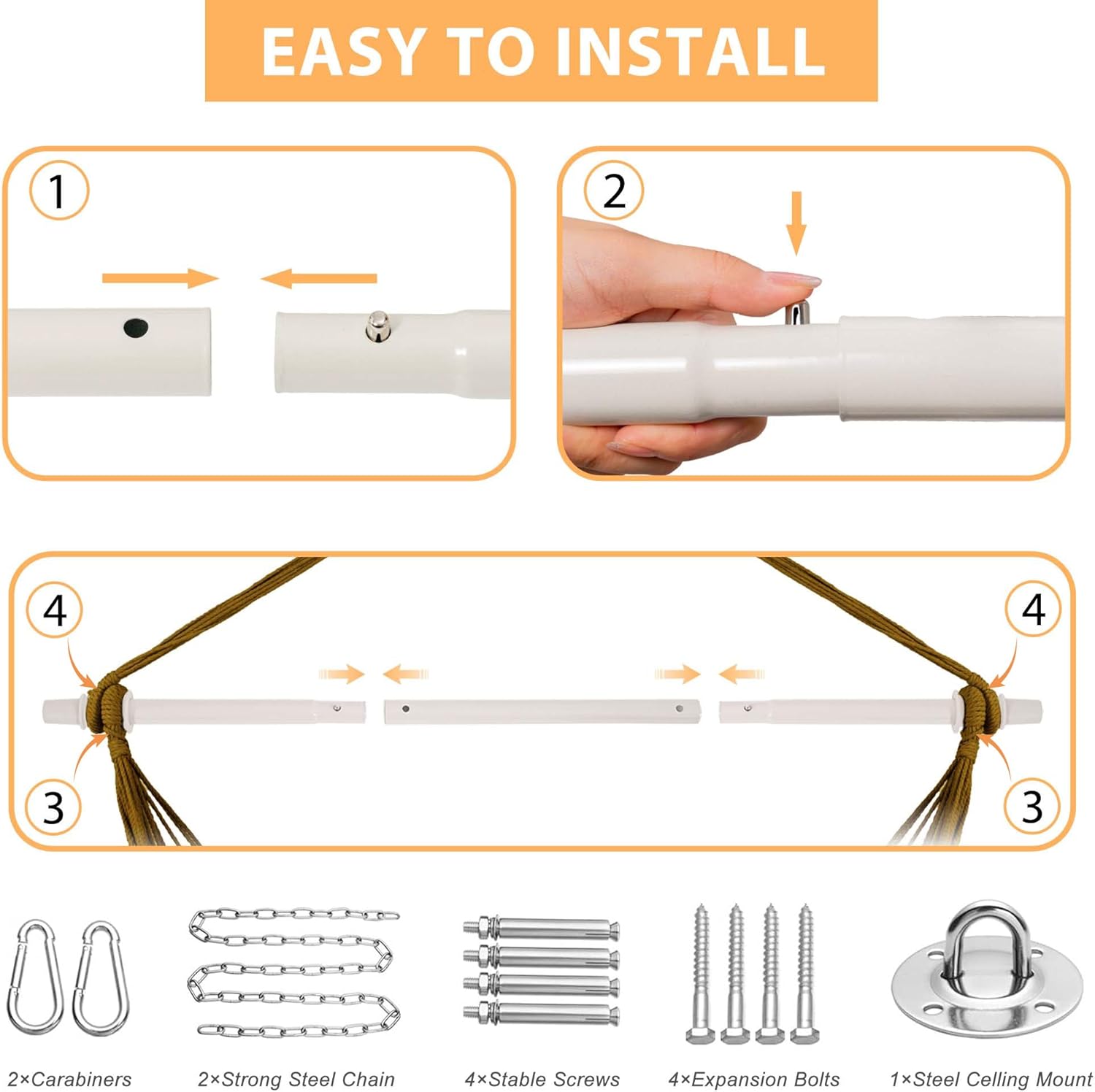 EASY TO INSTALL

1

2

4

4

3

3

2×Carabiners

2×Strong Steel Chain

4×Stable Screws

4×Expansion Bolts

1×Steel Celling Mount