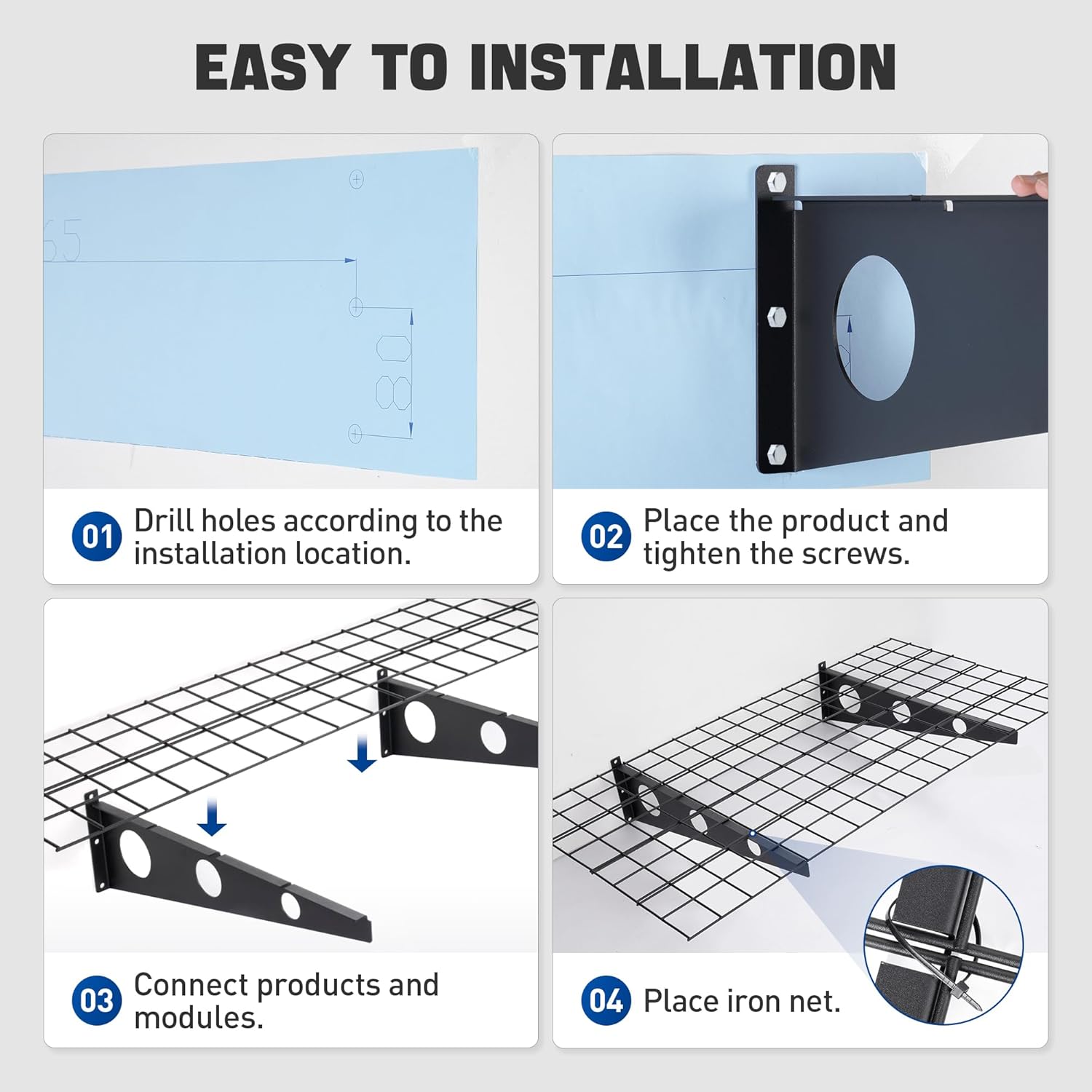 EASY TO INSTALLATION

65

80

01 Drill holes according to the installation location.

02 Place the product and tighten the screws.

03 Connect products and modules.

04 Place iron net.