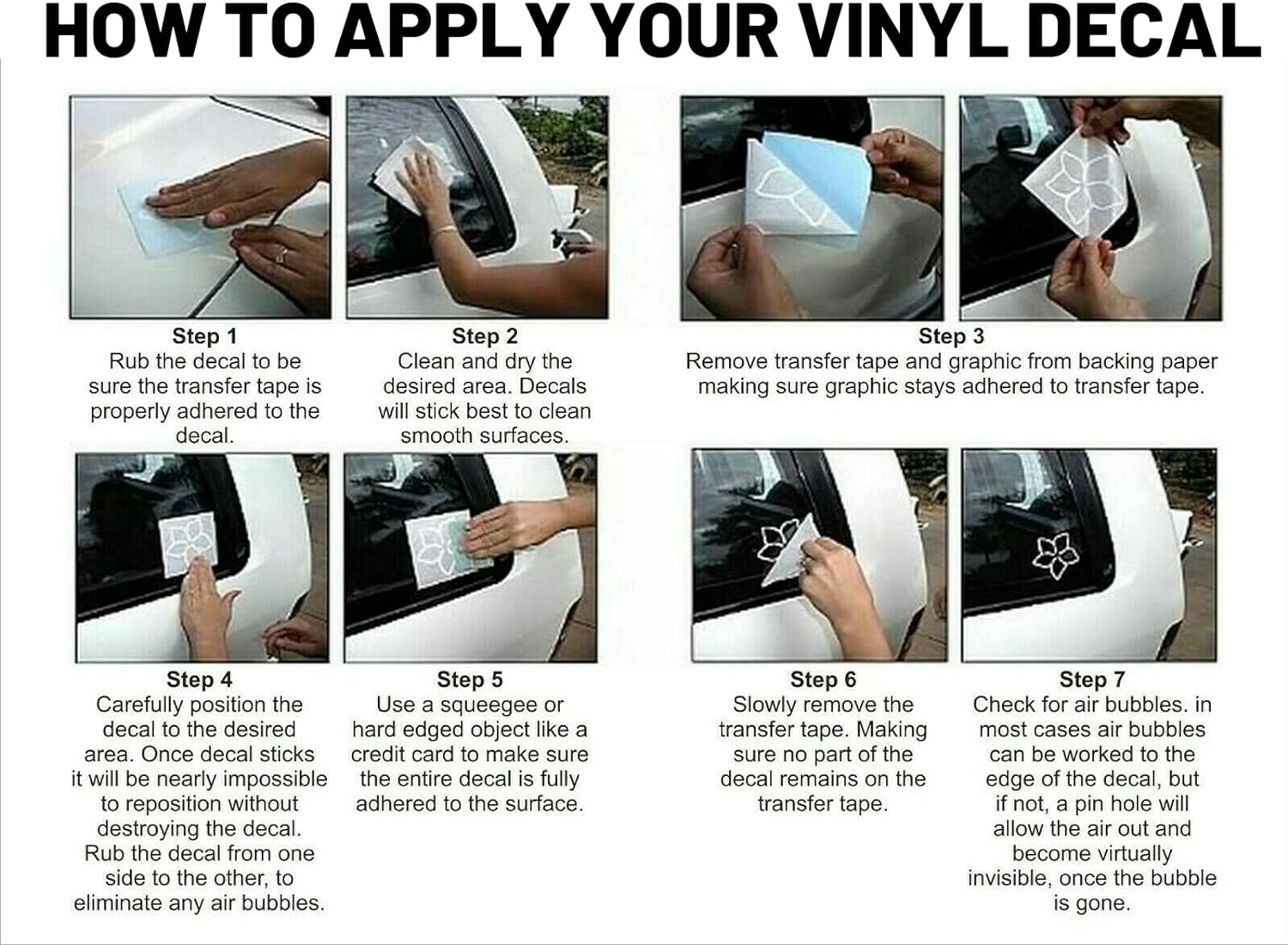 HOW TO APPLY YOUR VINYL DECAL

Step 1
Rub the decal to be sure the transfer tape is properly adhered to the decal.

Step 2
Clean and dry the desired area. Decals will stick best to clean smooth surfaces.

Step 3
Remove transfer tape and graphic from backing paper making sure graphic stays adhered to transfer tape.

Step 4
Carefully position the decal to the desired area. Once decal sticks it will be nearly impossible to reposition without destroying the decal. Rub the decal from one side to the other, to eliminate any air bubbles.

Step 5
Use a squeegee or hard edged object like a credit card to make sure the entire decal is fully adhered to the surface.

Step 6
Slowly remove the transfer tape. Making sure no part of the decal remains on the transfer tape.

Step 7
Check for air bubbles. in most cases air bubbles can be worked to the edge of the decal, but if not, a pin hole will allow the air out and become virtually invisible, once the bubble is gone.