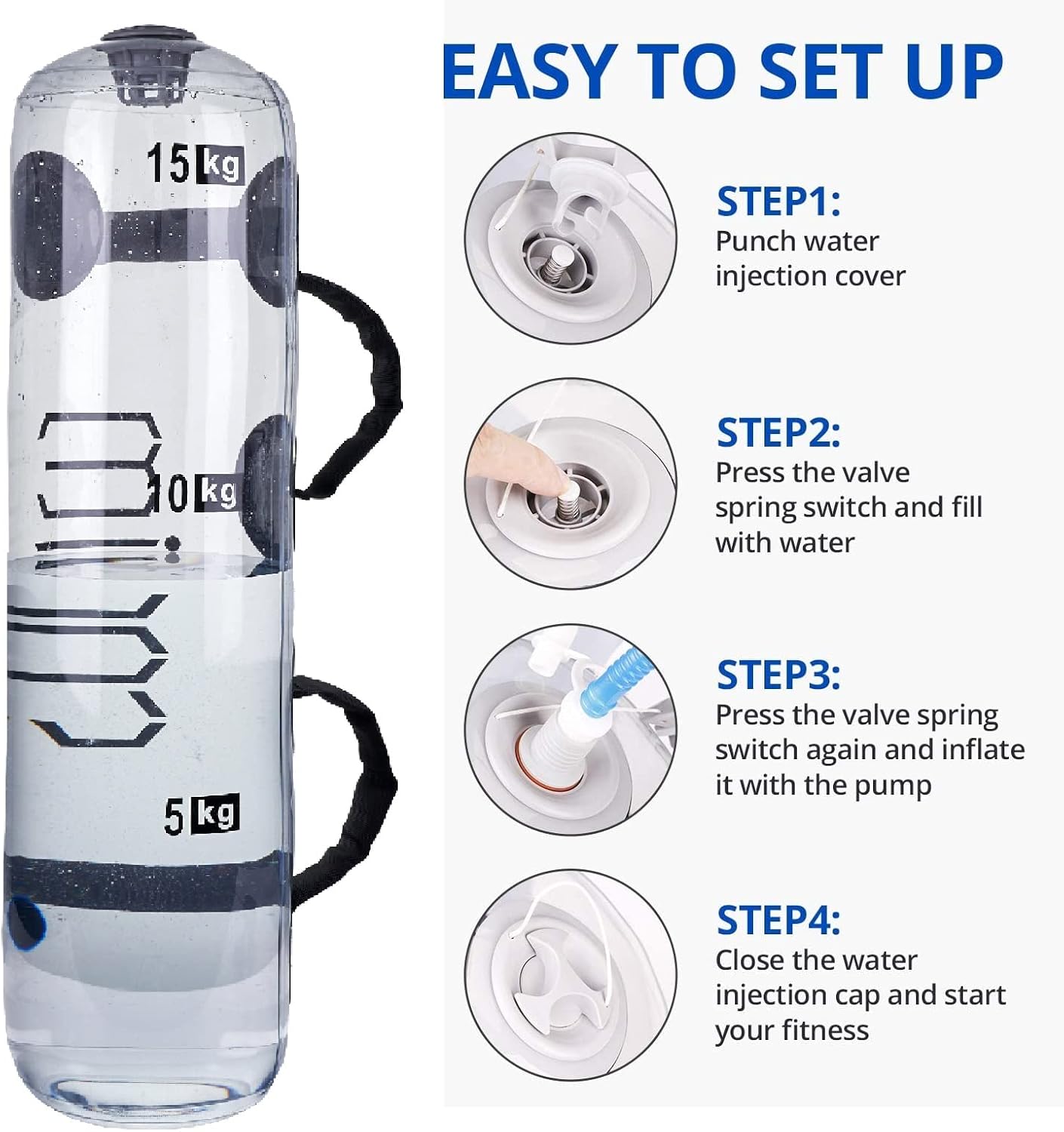 15 kg

10 kg

5 kg

EASY TO SET UP

STEP1:
Punch water injection cover

STEP2:
Press the valve spring switch and fill with water

STEP3:
Press the valve spring switch again and inflate it with the pump

STEP4:
Close the water injection cap and start your fitness