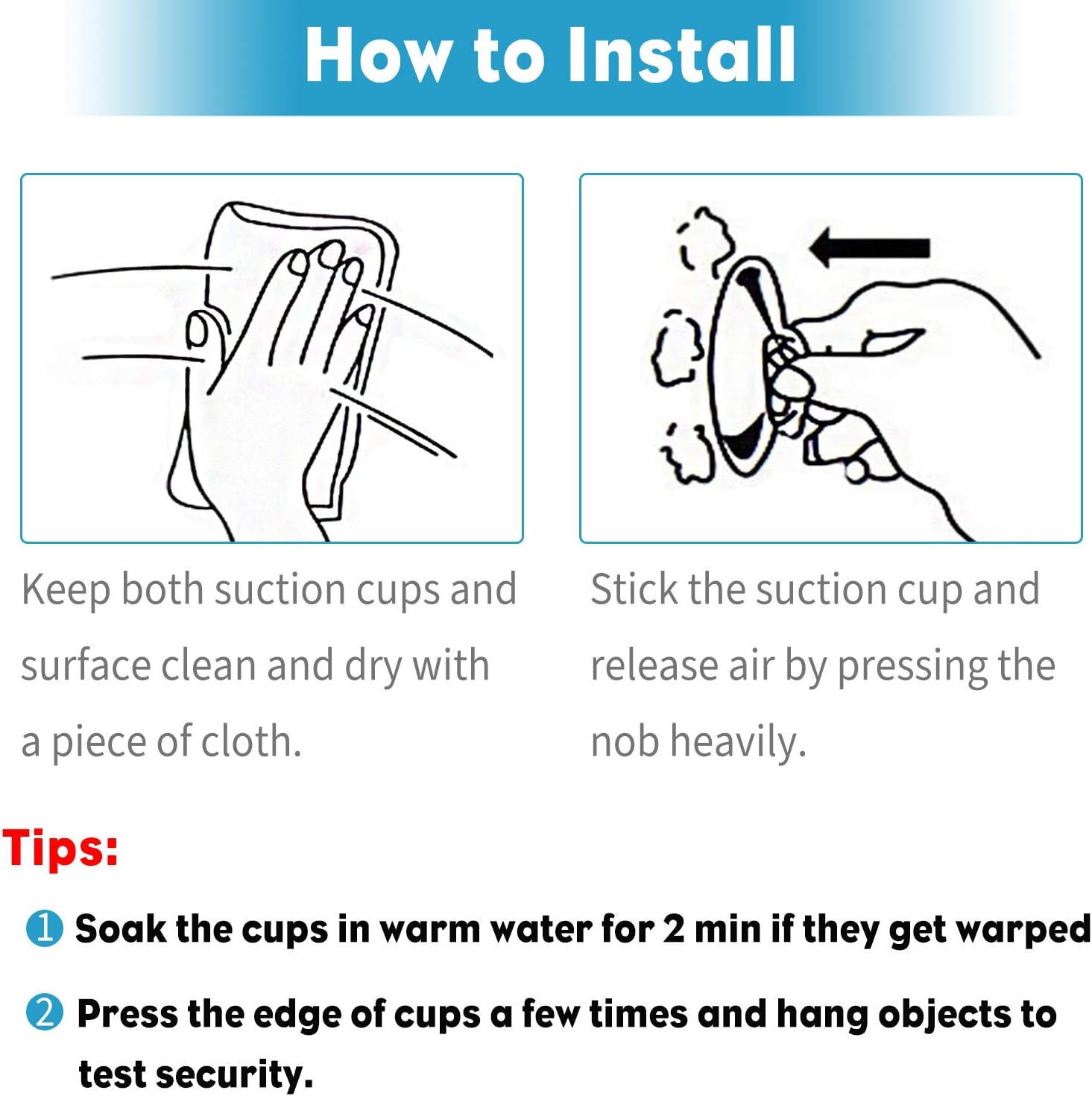 How to Install

Keep both suction cups and surface clean and dry with a piece of cloth.

Stick the suction cup and release air by pressing the nob heavily.

Tips:

❶ Soak the cups in warm water for 2 min if they get warped

❷ Press the edge of cups a few times and hang objects to test security.