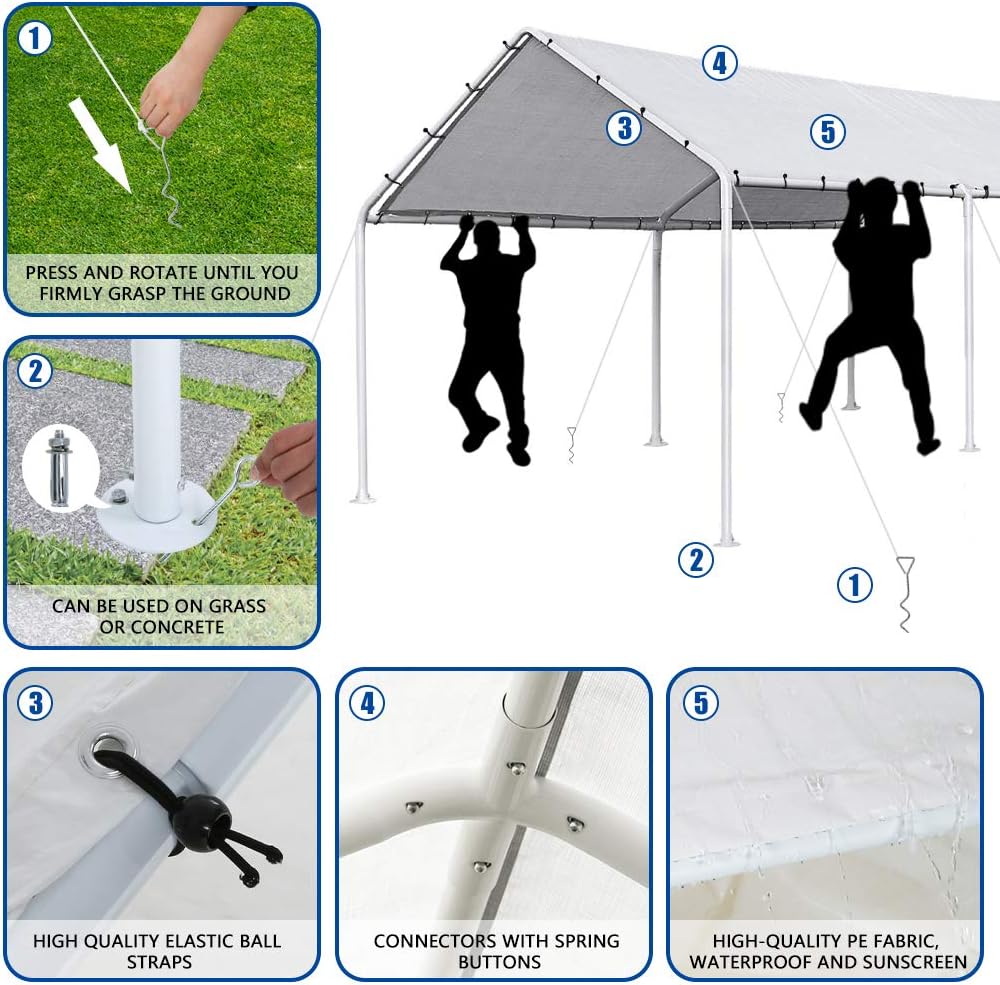 1

PRESS AND ROTATE UNTIL YOU FIRMLY GRASP THE GROUND

2

CAN BE USED ON GRASS OR CONCRETE

4

3

5

2

1

3

HIGH QUALITY ELASTIC BALL STRAPS

4

CONNECTORS WITH SPRING BUTTONS

5

HIGH-QUALITY PE FABRIC, WATERPROOF AND SUNSCREEN