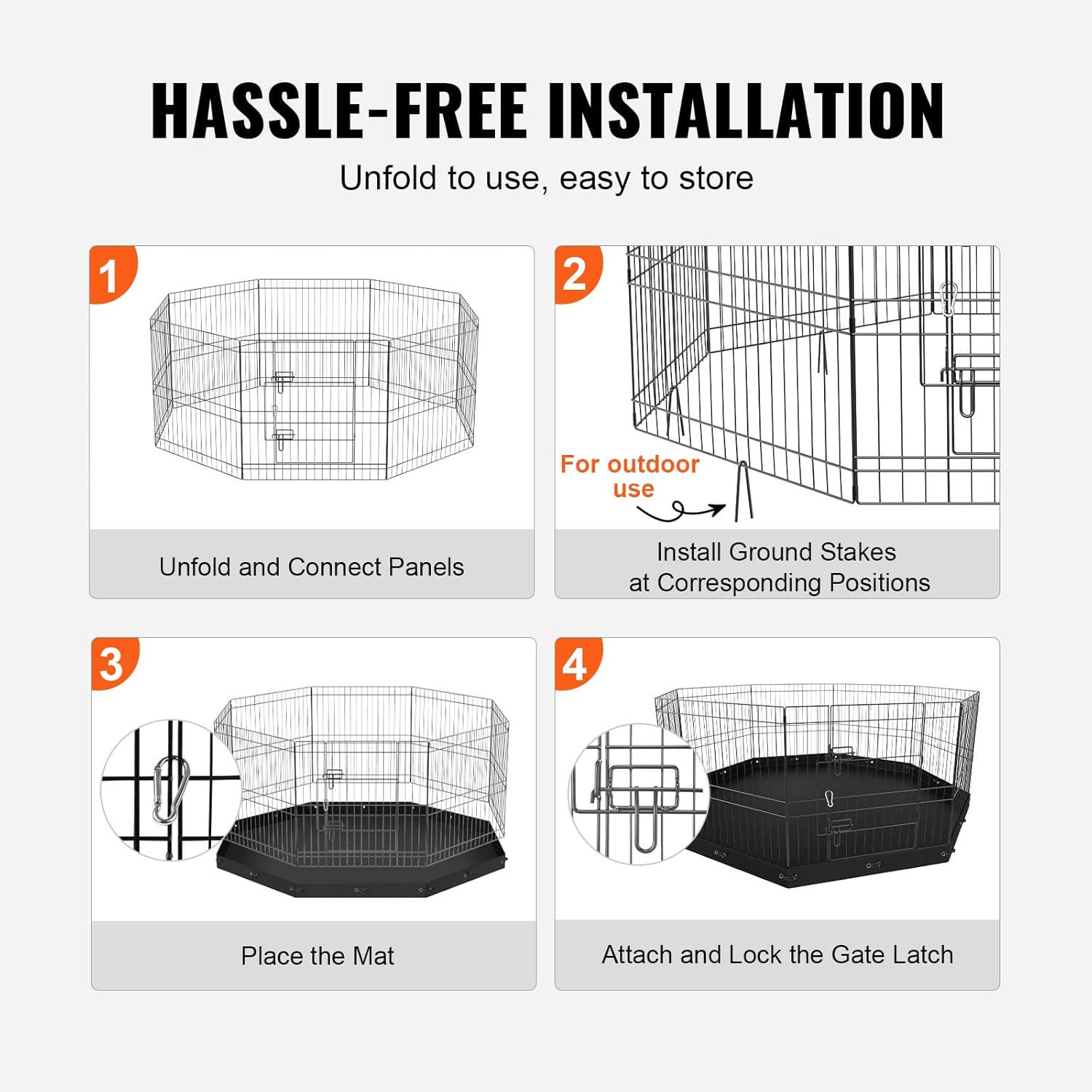 HASSLE-FREE INSTALLATION

Unfold to use, easy to store

1

Unfold and Connect Panels

2

For outdoor use

Install Ground Stakes at Corresponding Positions

3

Place the Mat

4

Attach and Lock the Gate Latch