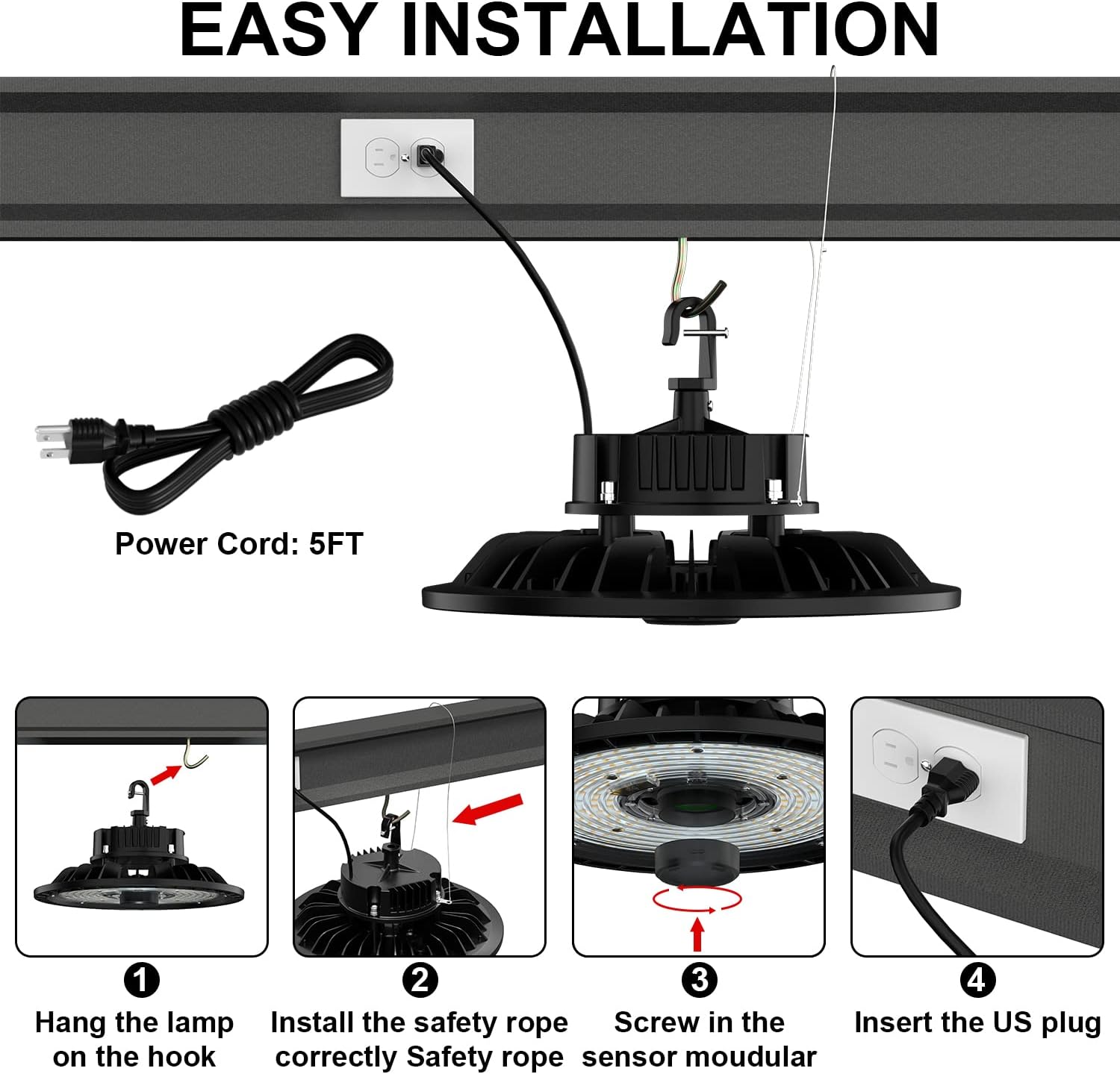 EASY INSTALLATION

Power Cord: 5FT

1
Hang the lamp on the hook

2
Install the safety rope correctly Safety rope

3
Screw in the sensor moudular

4
Insert the US plug