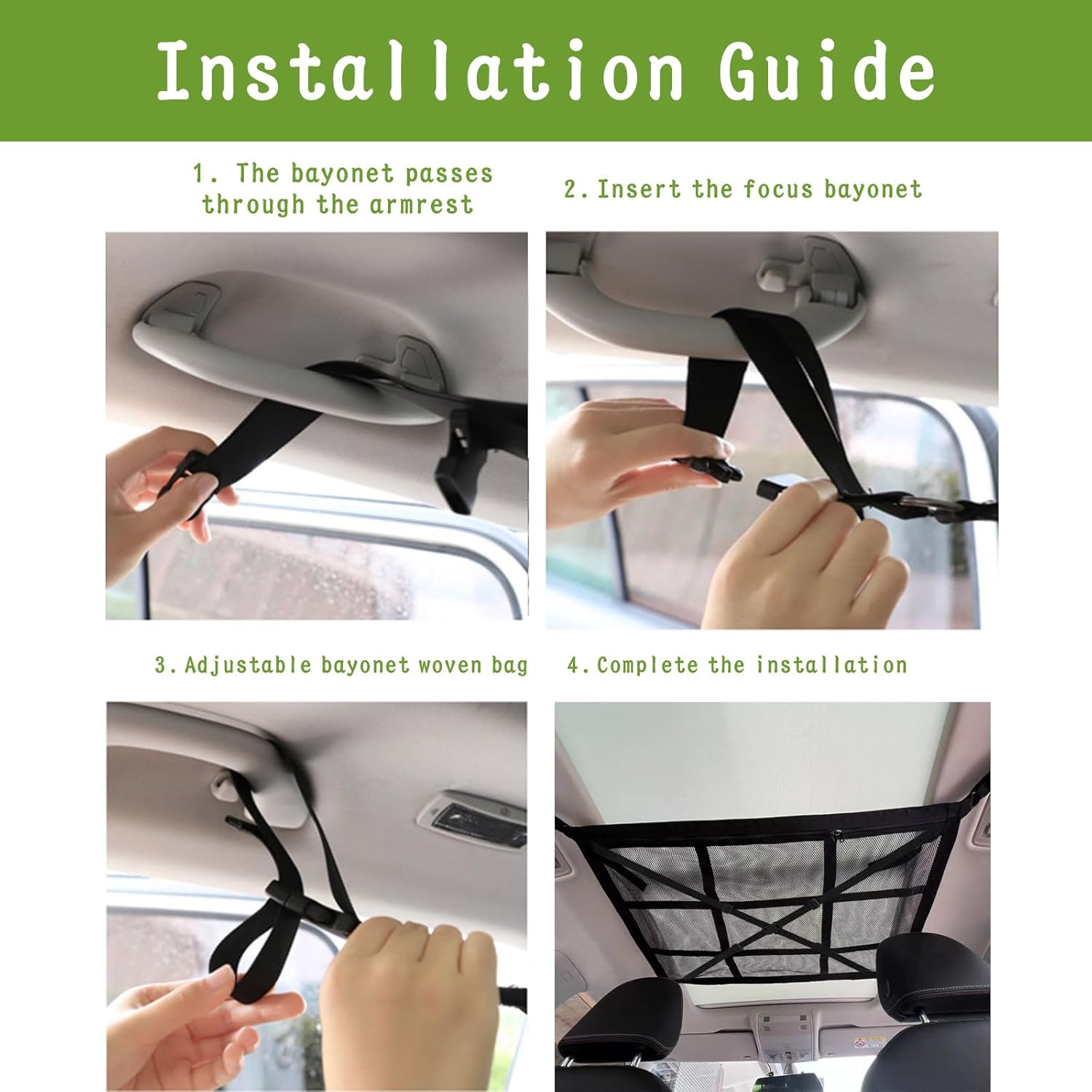 Installation Guide

1. The bayonet passes through the armrest

2. Insert the focus bayonet

3. Adjustable bayonet woven bag

4. Complete the installation