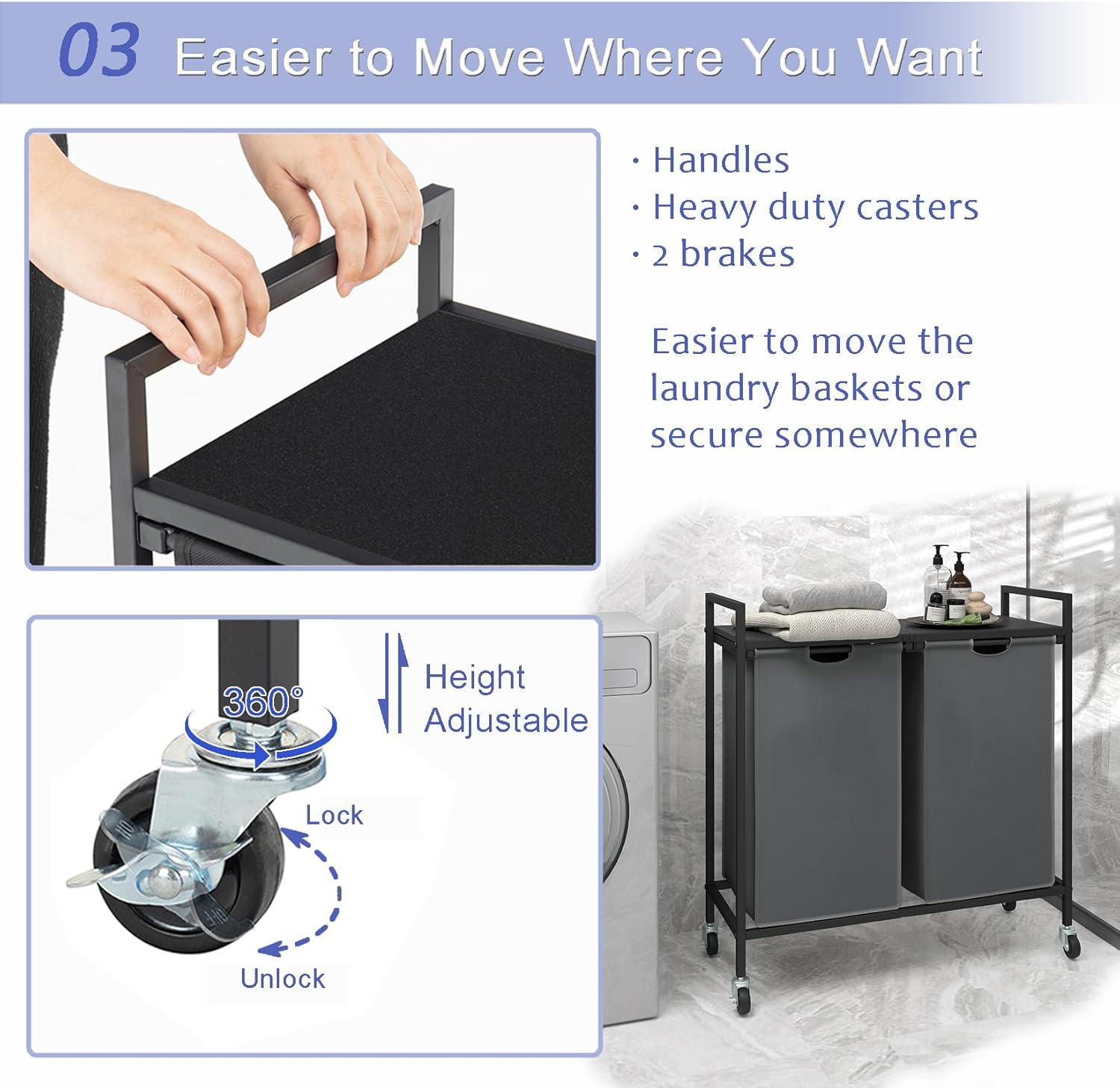 03 Easier to Move Where You Want

· Handles
· Heavy duty casters
· 2 brakes

Easier to move the laundry baskets or secure somewhere

360°

Height Adjustable

Lock

Unlock