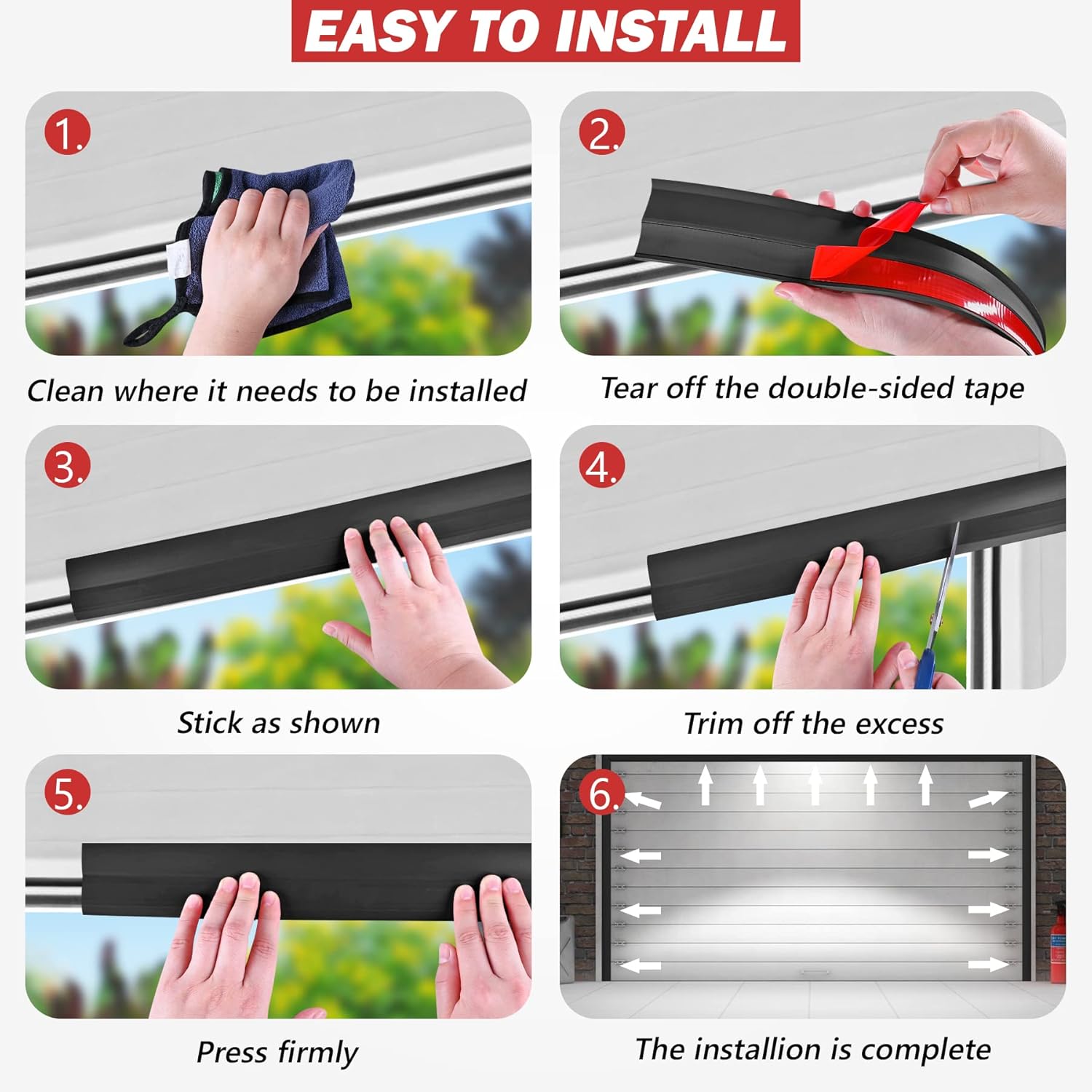 EASY TO INSTALL

1.

Clean where it needs to be installed

2.

Tear off the double-sided tape

3.

Stick as shown

4.

Trim off the excess

5.

Press firmly

6.

The installion is complete