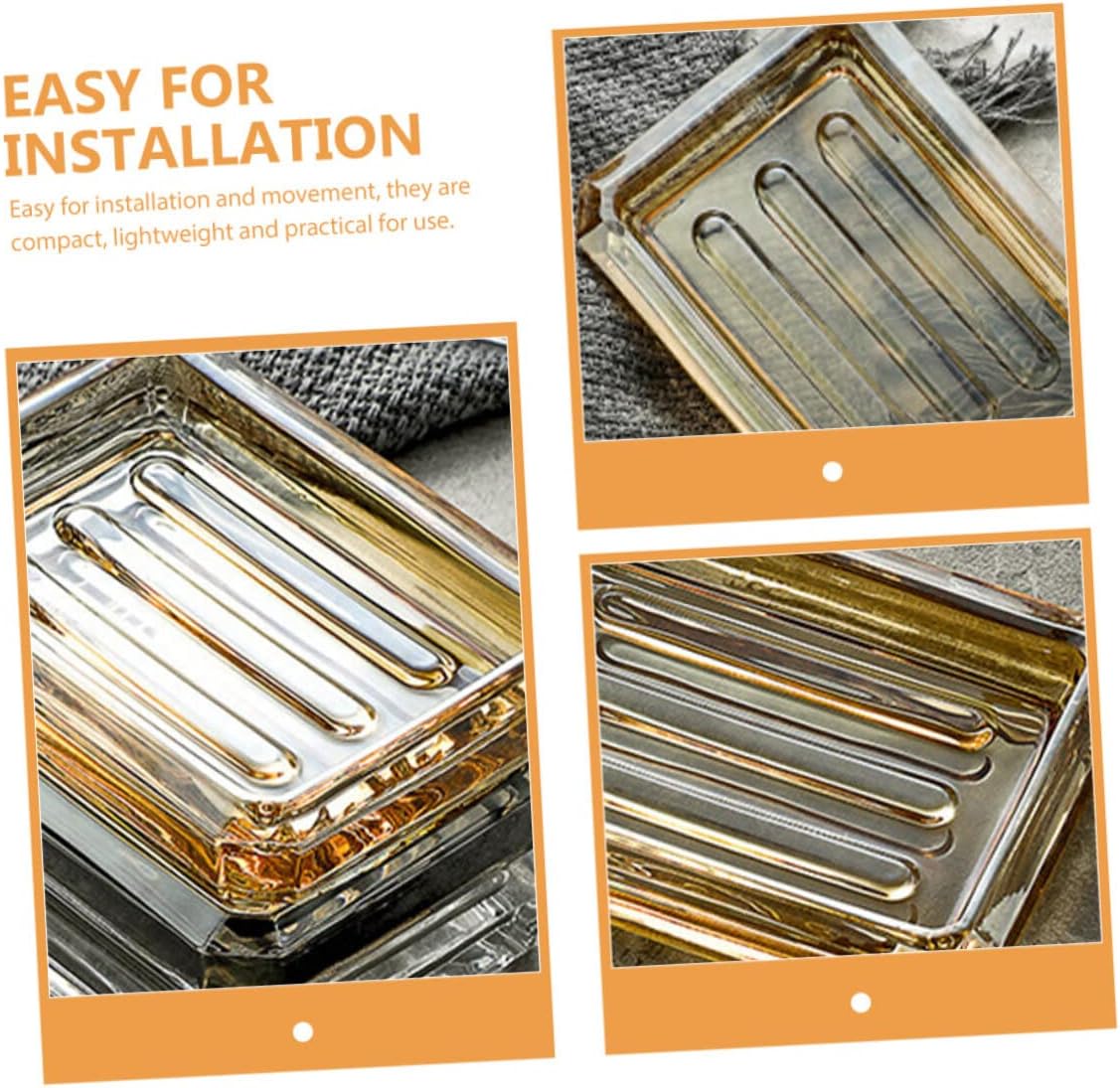 EASY FOR INSTALLATION

Easy for installation and movement, they are compact, lightweight and practical for use.