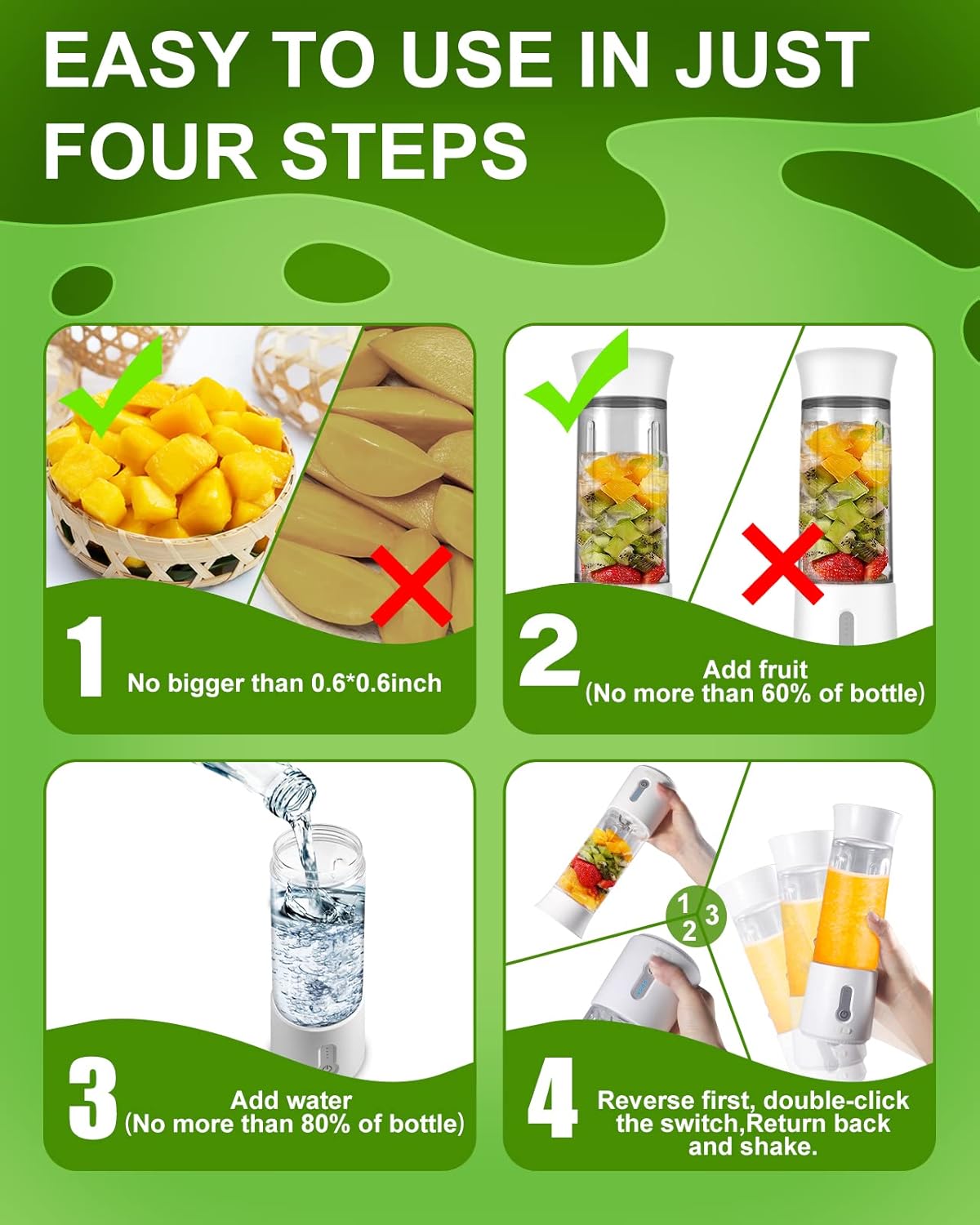 EASY TO USE IN JUST FOUR STEPS

1 No bigger than 0.6*0.6inch

2 Add fruit (No more than 60% of bottle)

3 Add water (No more than 80% of bottle)

1 2 3

4 Reverse first, double-click the switch,Return back and shake.