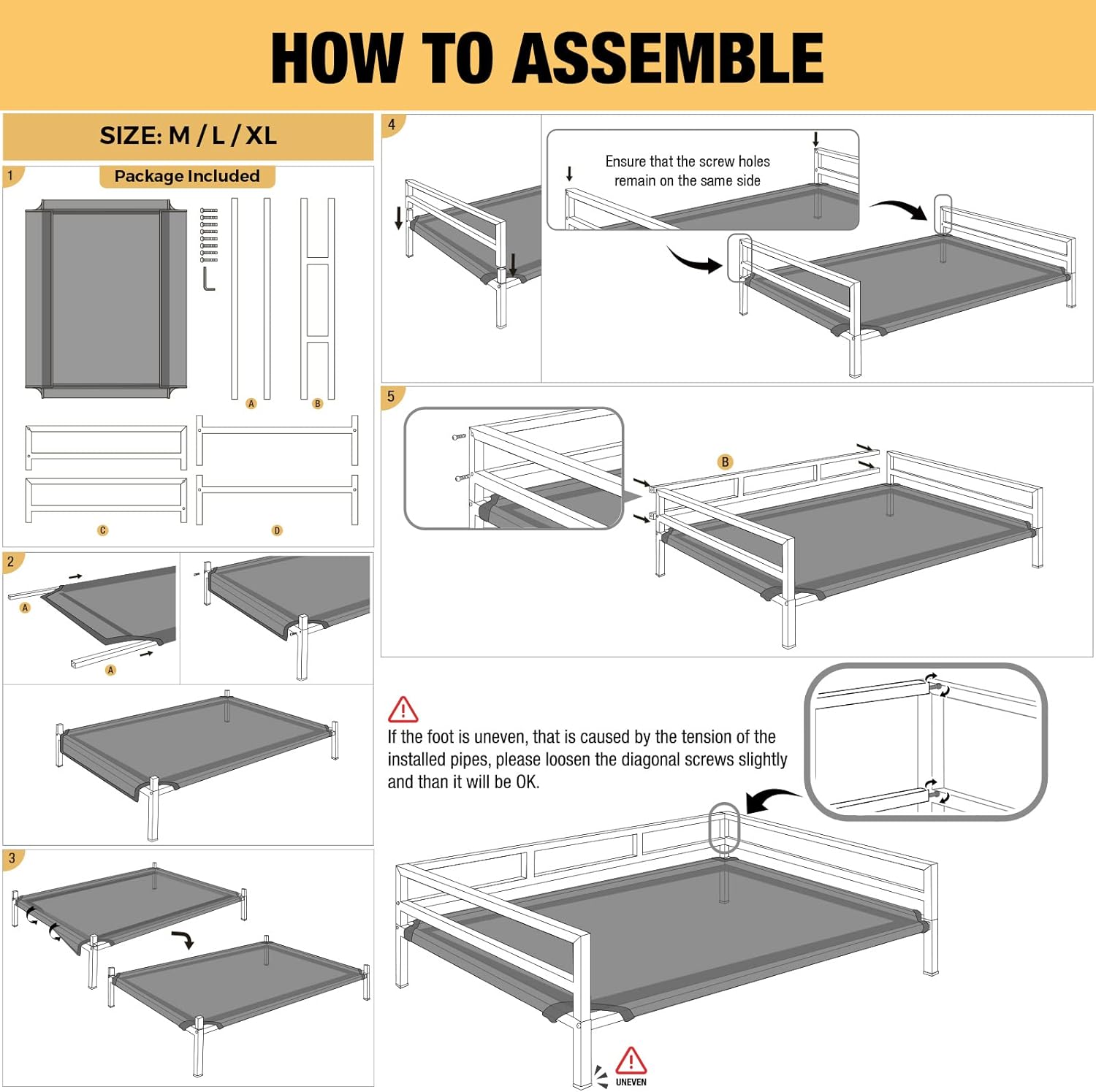 HOW TO ASSEMBLE

SIZE: M / L / XL

1

Package Included

A

B

C

D

2

A

A

3

4

Ensure that the screw holes remain on the same side

5

B

If the foot is uneven, that is caused by the tension of the installed pipes, please loosen the diagonal screws slightly and than it will be OK.

UNEVEN