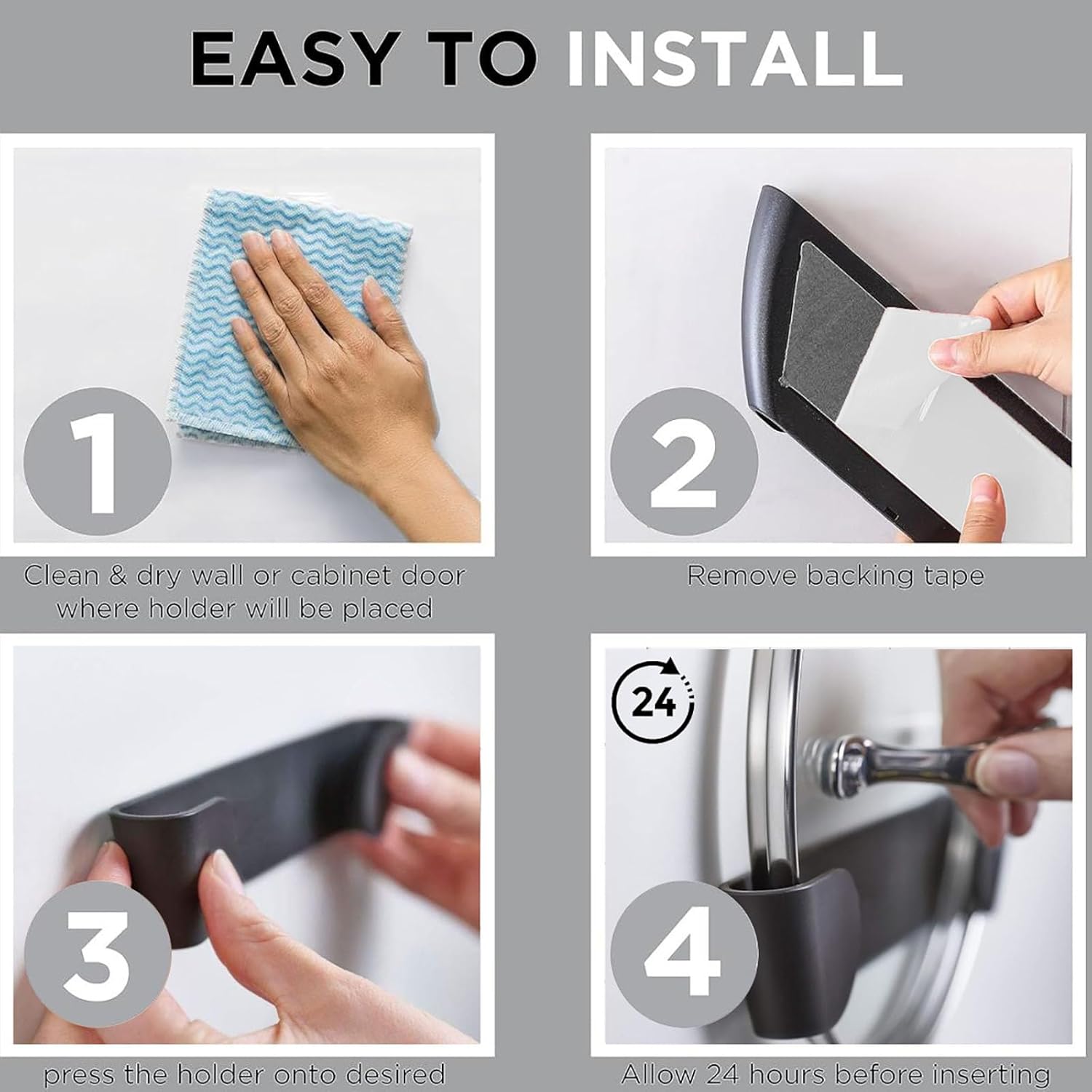 EASY TO INSTALL

1

Clean & dry wall or cabinet door where holder will be placed

2

Remove backing tape

3

press the holder onto desired

24

4

Allow 24 hours before inserting