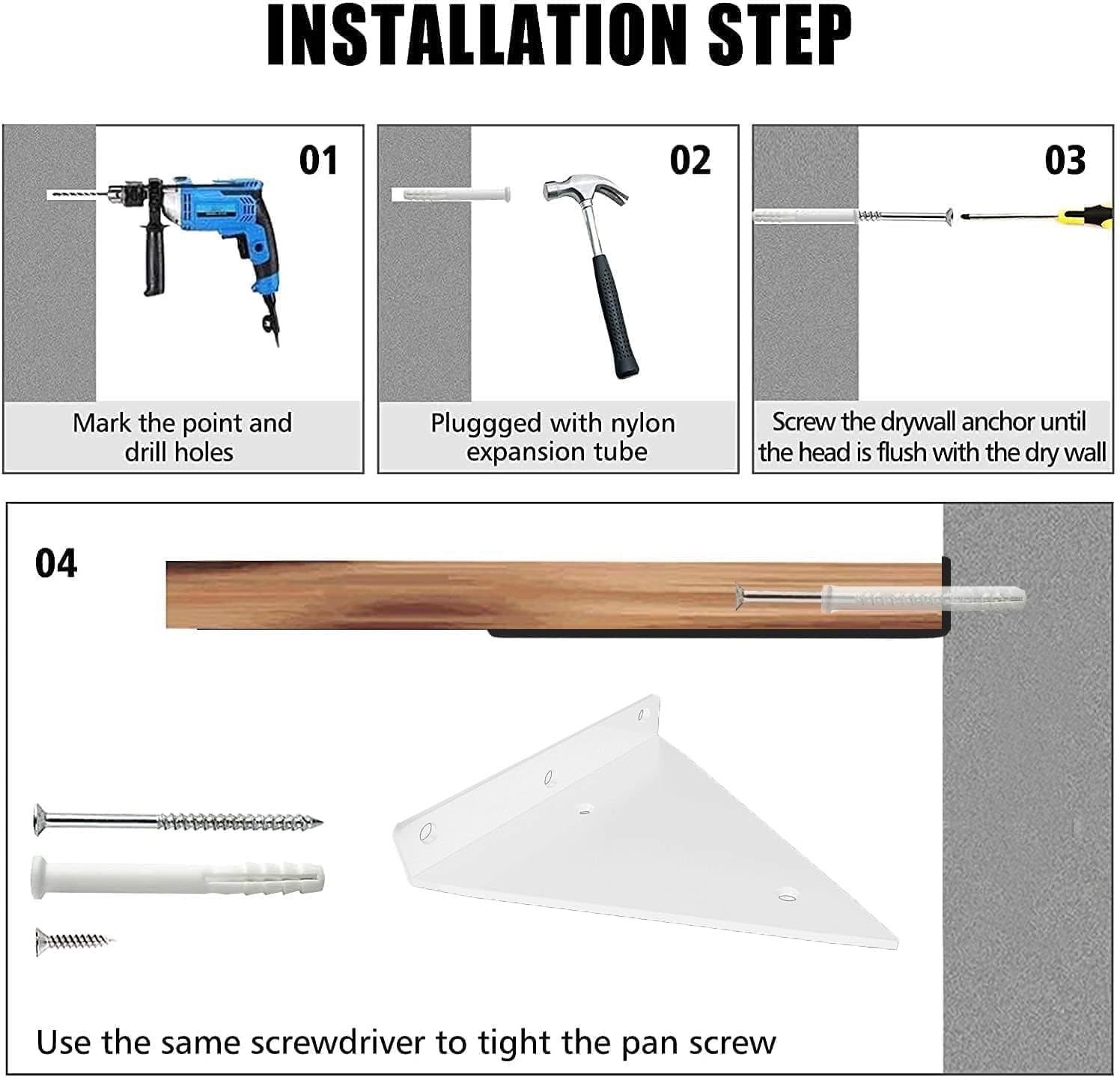 INSTALLATION STEP

01

Mark the point and drill holes

02

Pluggged with nylon expansion tube

03

Screw the drywall anchor until the head is flush with the dry wall

04

Use the same screwdriver to tight the pan screw