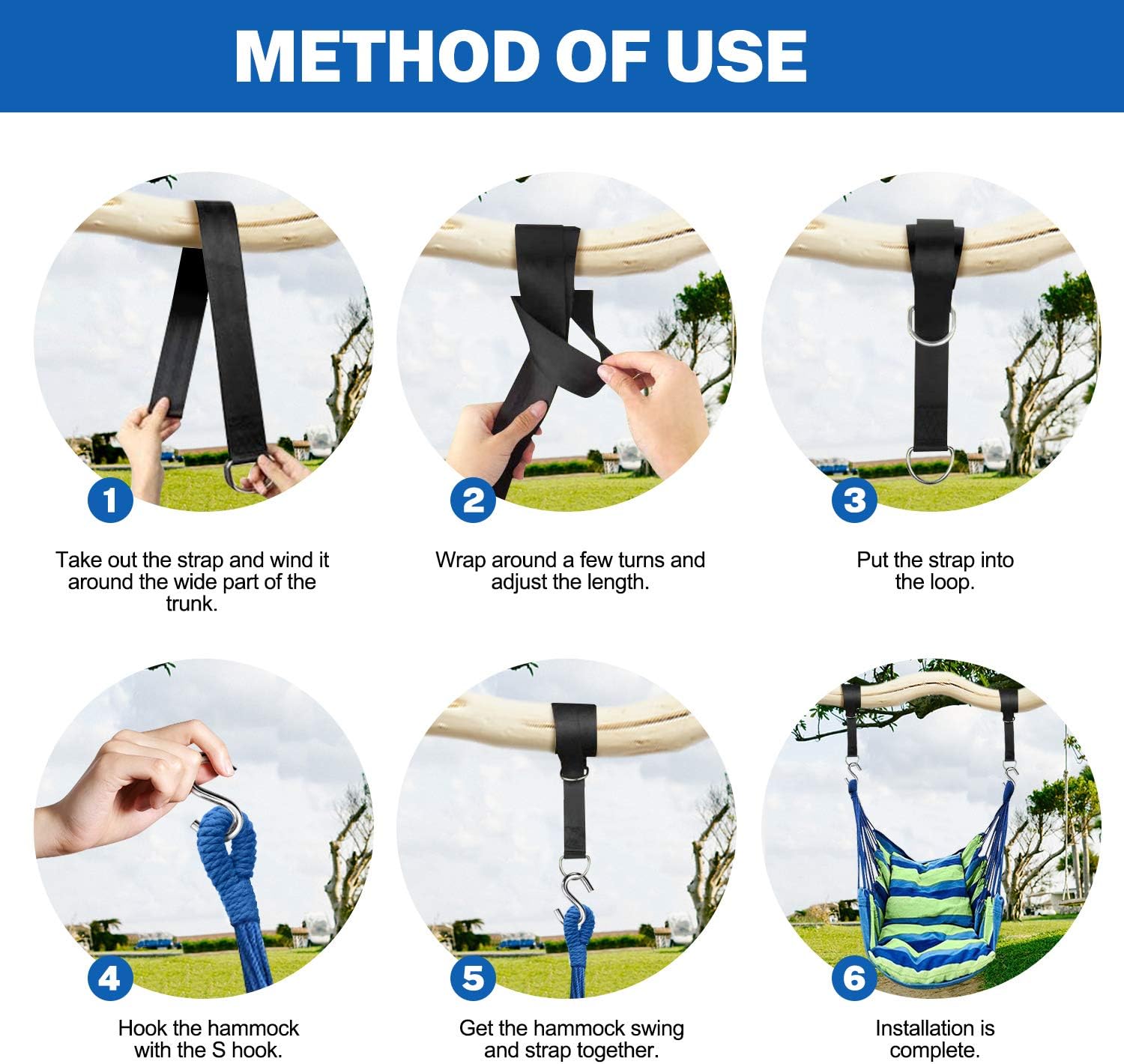 METHOD OF USE

1

Take out the strap and wind it around the wide part of the trunk.

2

Wrap around a few turns and adjust the length.

3

Put the strap into the loop.

4

Hook the hammock with the S hook.

5

Get the hammock swing and strap together.

6

Installation is complete.