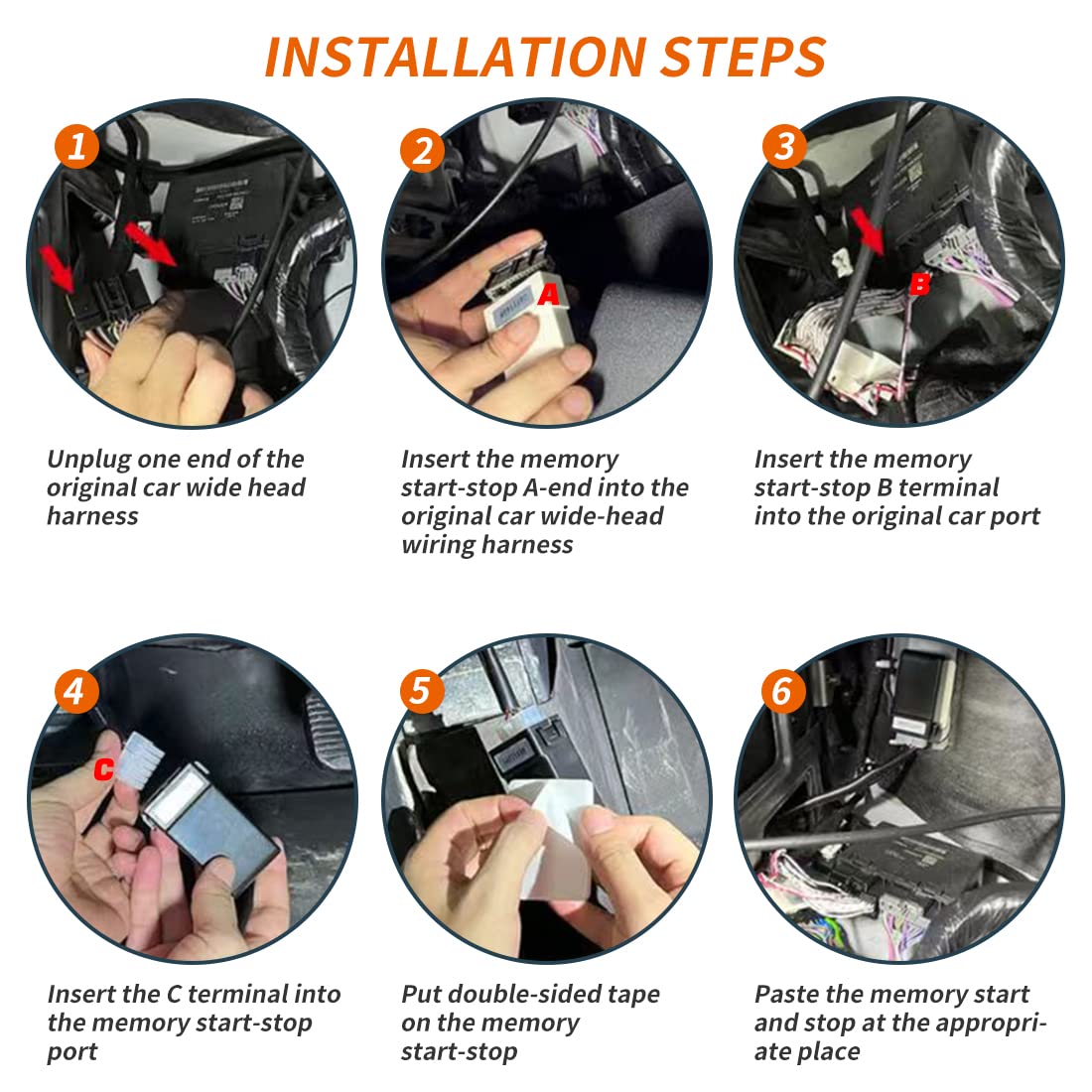 INSTALLATION STEPS

1

Unplug one end of the original car wide head harness

2

A

Insert the memory start-stop A-end into the original car wide-head wiring harness

3

B

Insert the memory start-stop B terminal into the original car port

4

C

Insert the C terminal into the memory start-stop port

5

Put double-sided tape on the memory start-stop

6

Paste the memory start and stop at the appropriate place