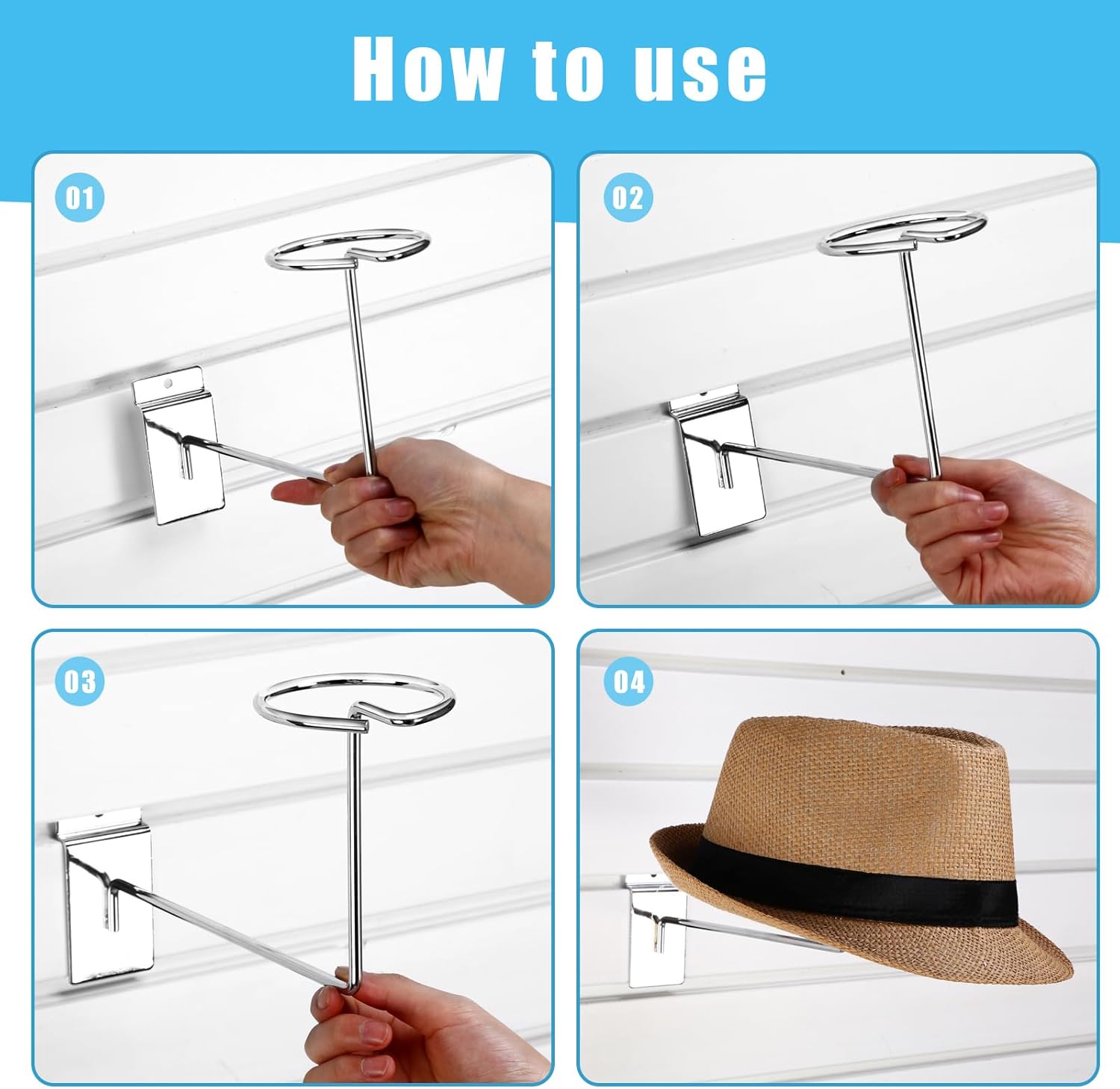 How to use

01

02

03

04