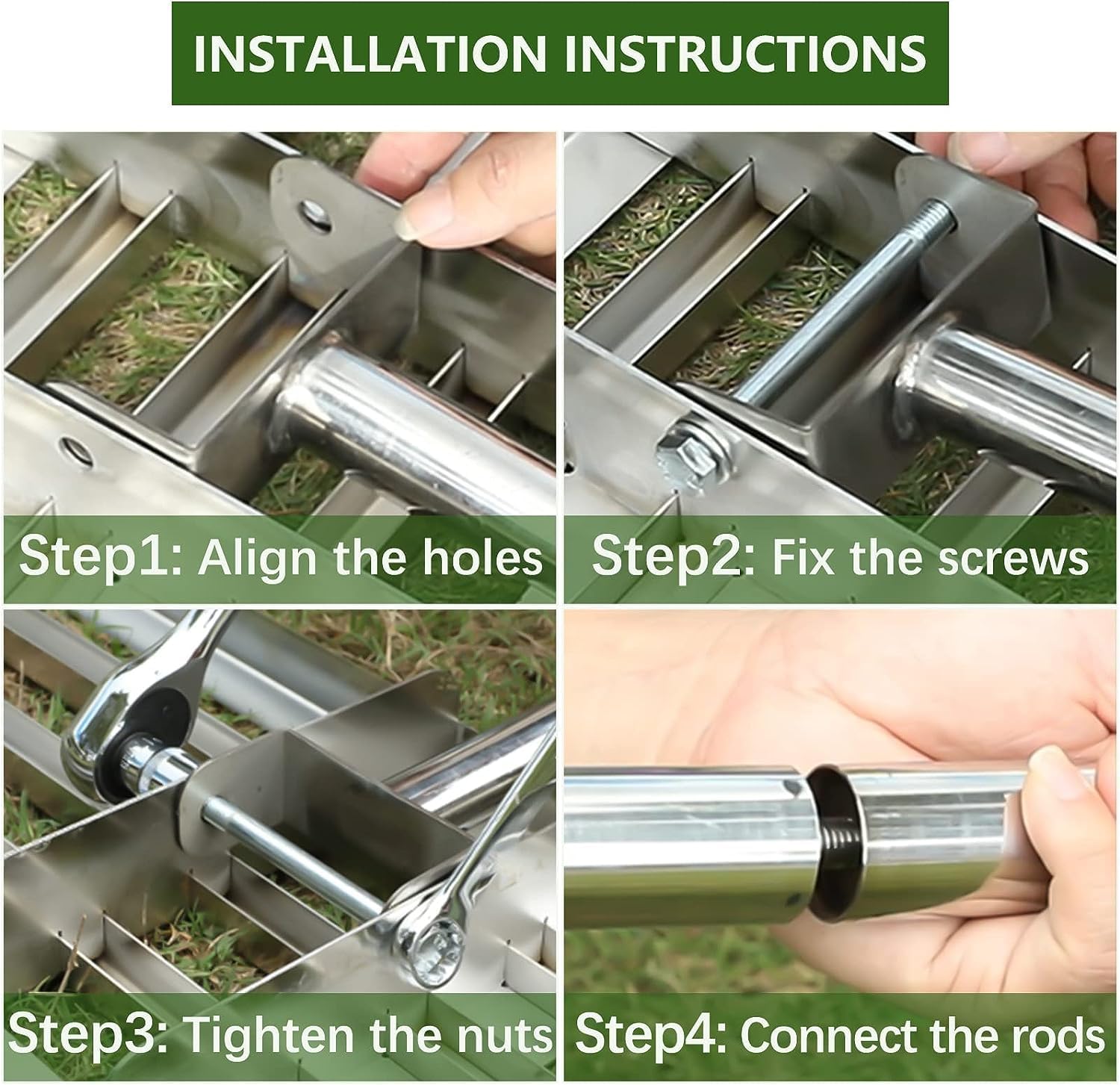 INSTALLATION INSTRUCTIONS

Step1: Align the holes

Step2: Fix the screws

Step3: Tighten the nuts

Step4: Connect the rods