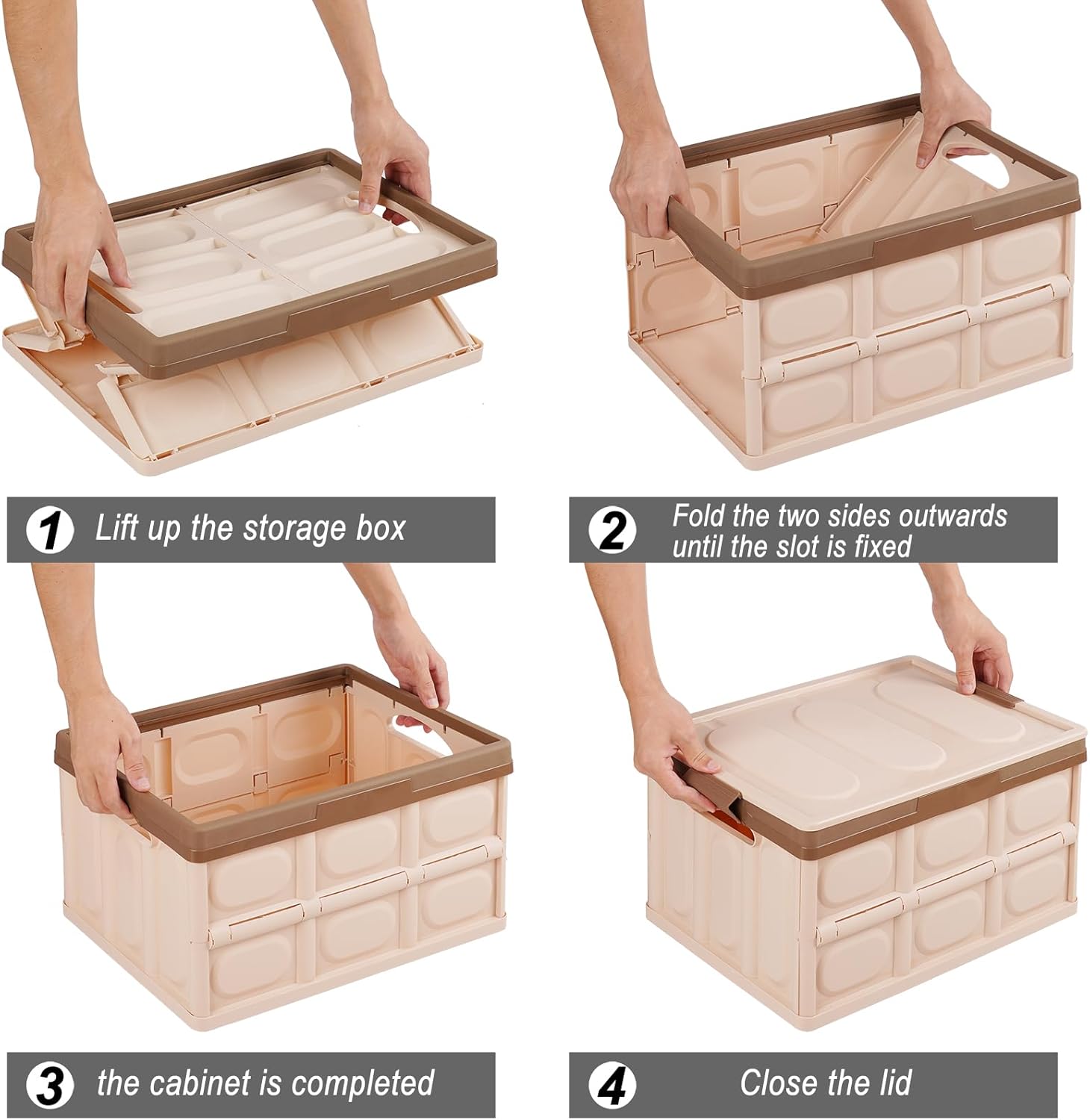 1 Lift up the storage box

2 Fold the two sides outwards until the slot is fixed

3 the cabinet is completed

4 Close the lid